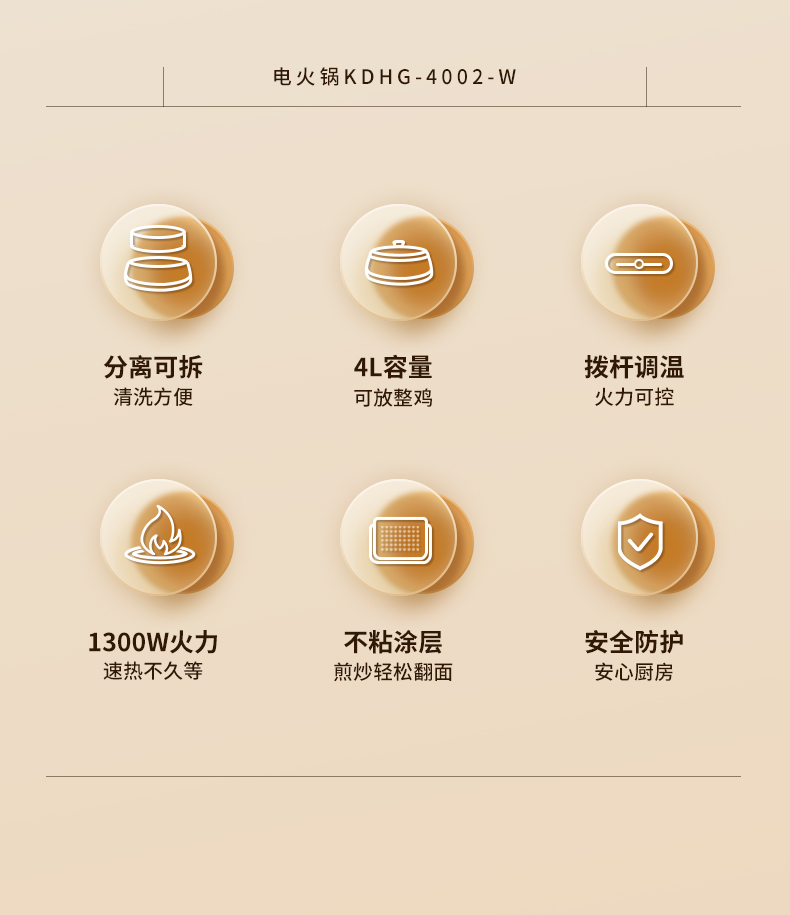 电火锅KDHG-4002-W

分离可拆
清洗方便

4L容量
可放整鸡

拨杆调温
火力可控

1300W火力
速热不久等

不粘涂层
煎炒轻松翻面

安全防护
安心厨房