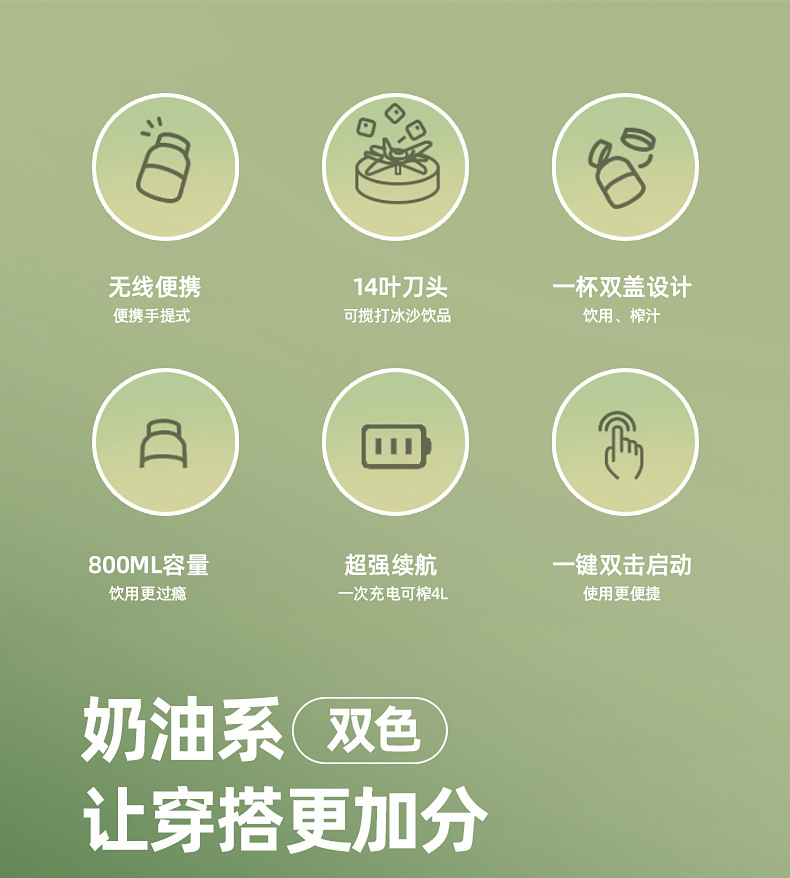 无线便携
便携手提式

14叶刀头
可搅打冰沙饮品

一杯双盖设计
饮用、榨汁

800ML容量
饮用更过瘾

超强续航
一次充电可榨4L

一键双击启动
使用更便捷

奶油系 双色
让穿搭更加分