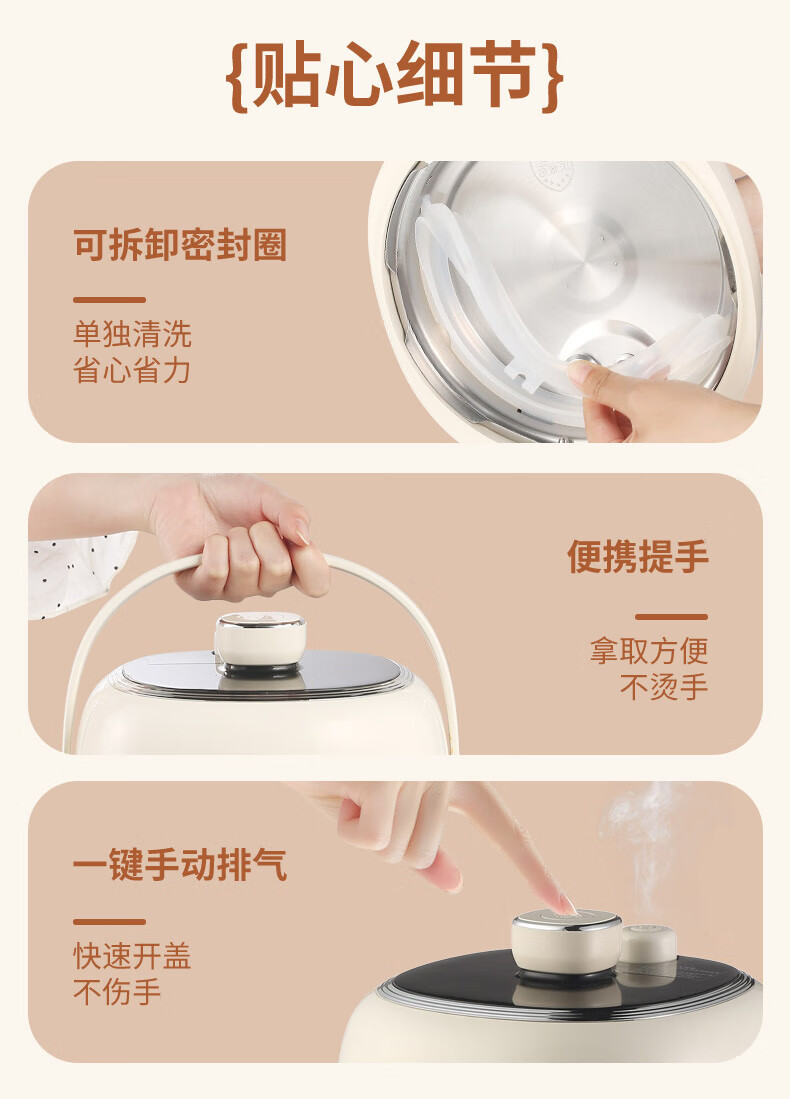 {贴心细节}

可拆卸密封圈

单独清洗
省心省力

便携提手

拿取方便
不烫手

一键手动排气

快速开盖
不伤手