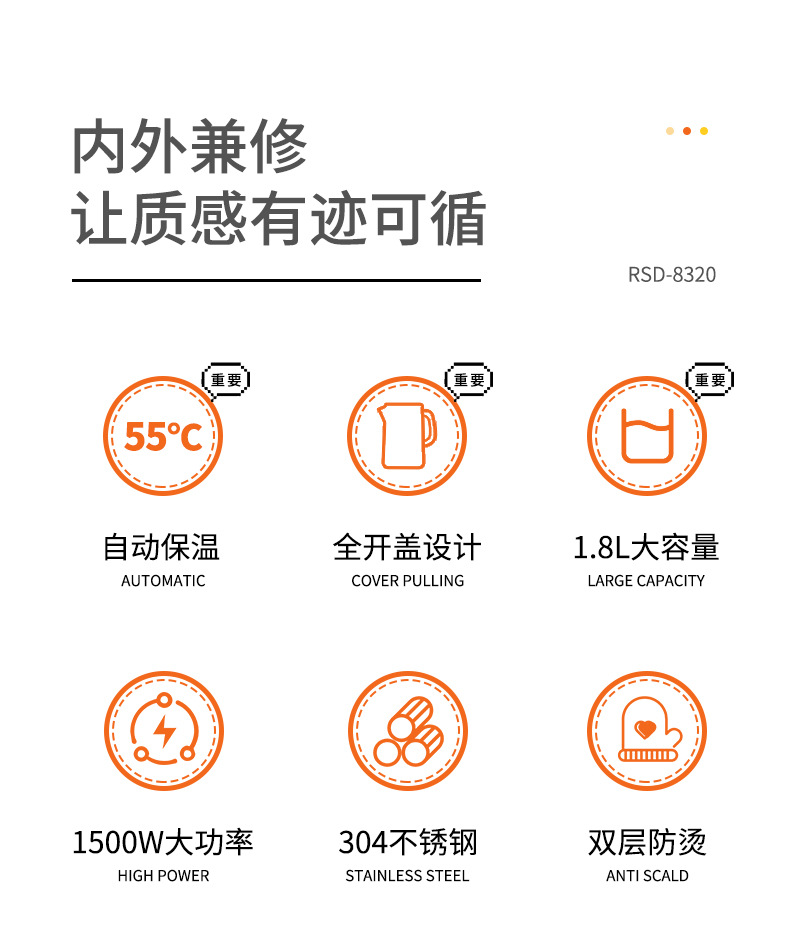 内外兼修
让质感有迹可循

RSD-8320

重要

55℃

自动保温
AUTOMATIC

重要

全开盖设计
COVER PULLING

重要

1.8L大容量
LARGE CAPACITY

1500W大功率
HIGH POWER

304不锈钢
STAINLESS STEEL

双层防烫
ANTI SCALD