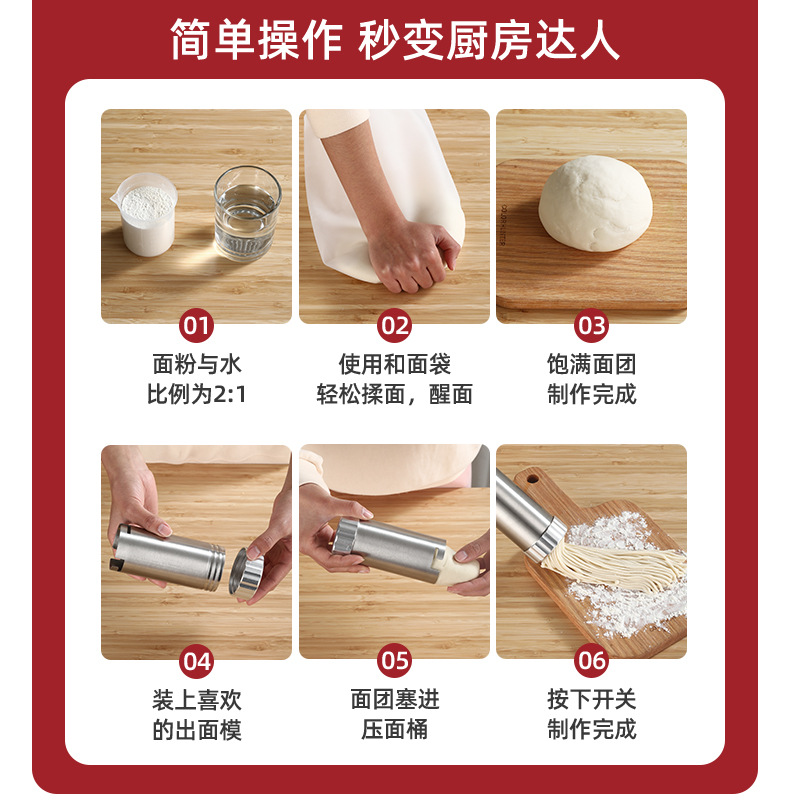 简单操作 秒变厨房达人

01
面粉与水
比例为2:1

02
使用和面袋
轻松揉面，醒面

03
饱满面团
制作完成

04
装上喜欢
的出面模

05
面团塞进
压面桶

06
按下开关
制作完成