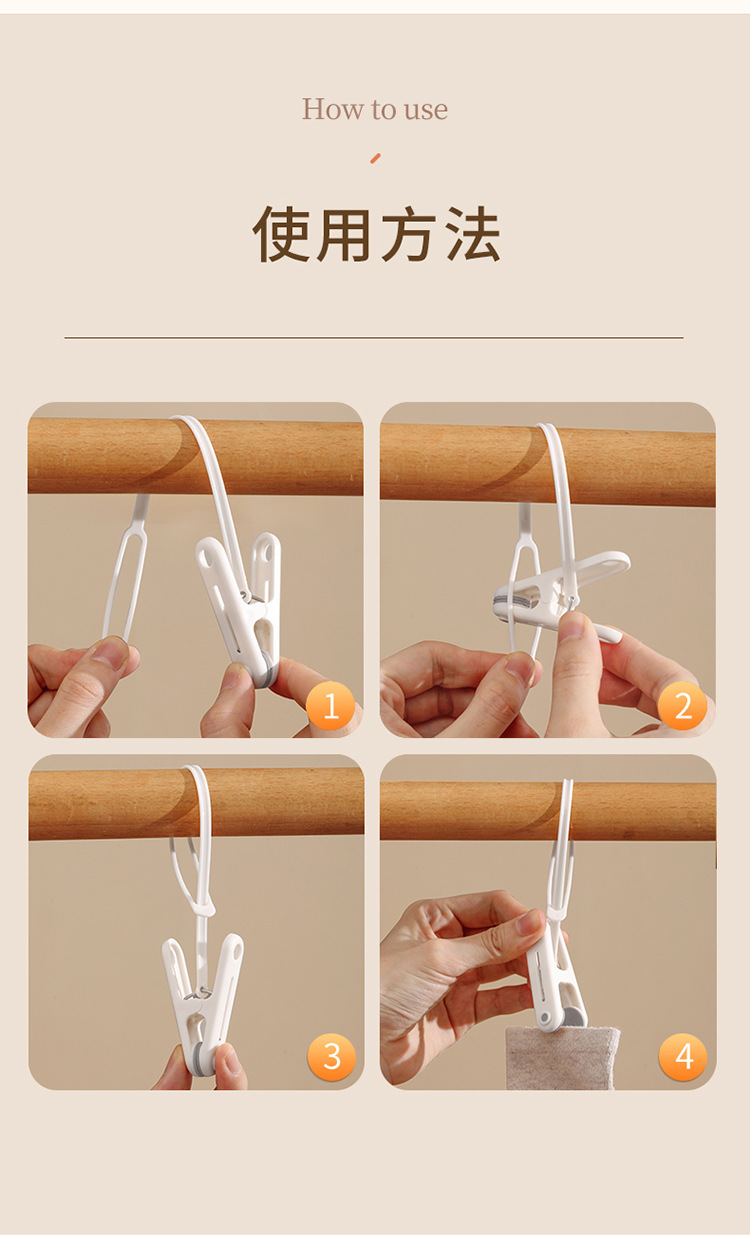 How to use

使用方法

1

2

3

4