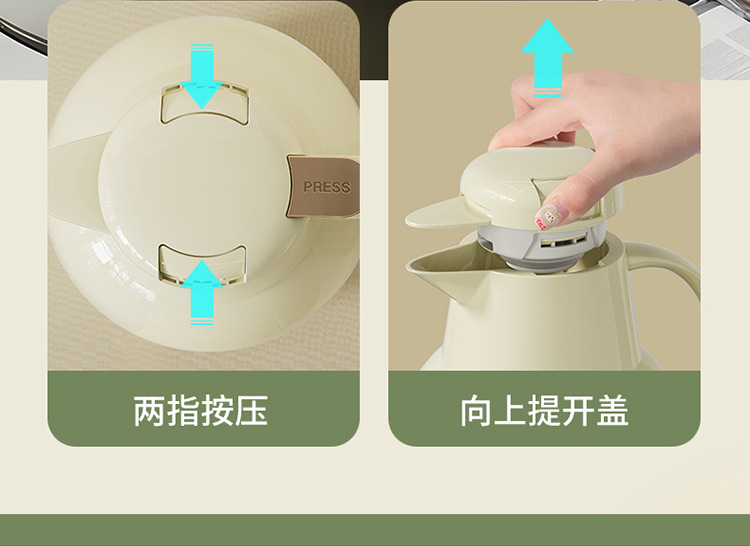 PRESS

两指按压

向上提开盖