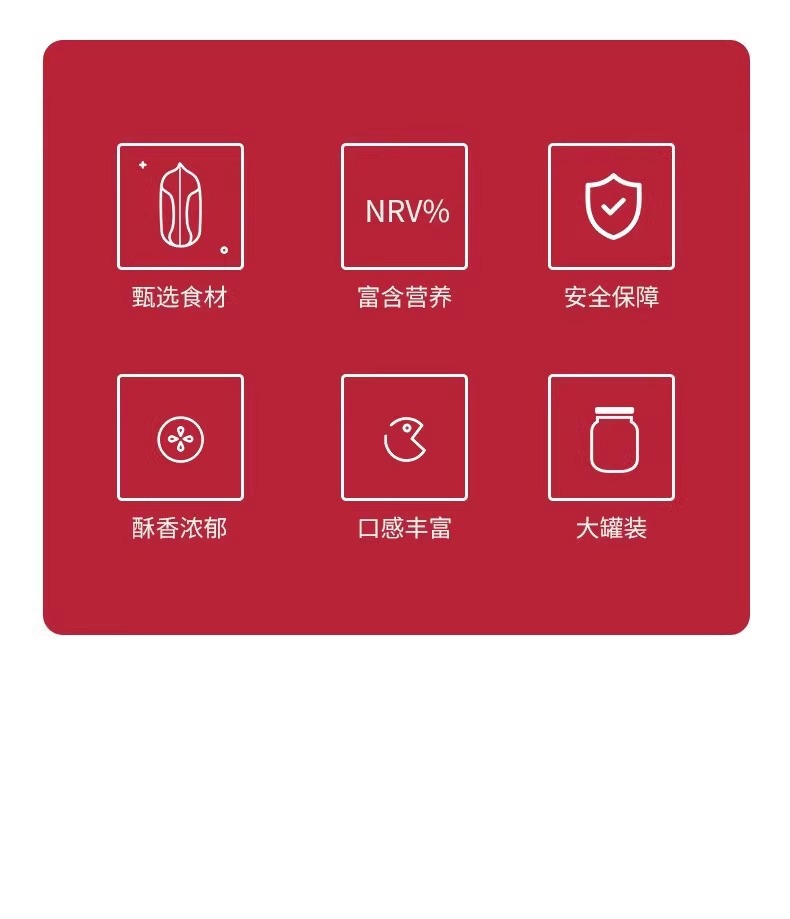 甄选食材

NRV%

富含营养

安全保障

酥香浓郁

口感丰富

大罐装