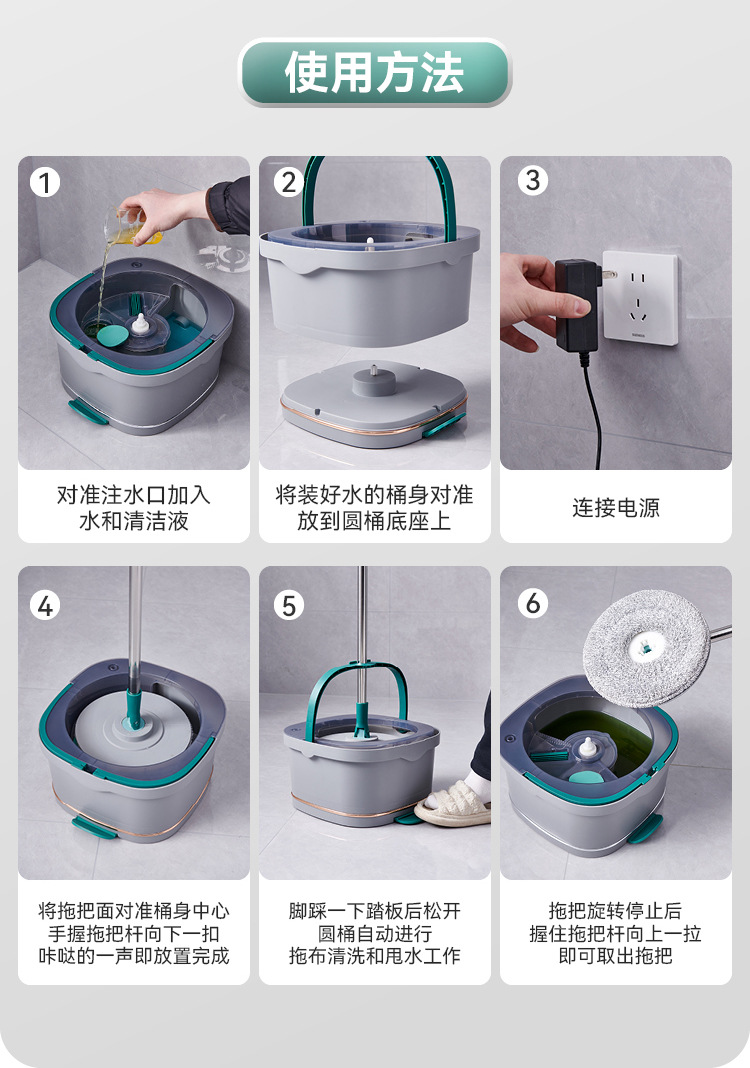 使用方法

1

对准注水口加入水和清洁液

2

将装好水的桶身对准放到圆桶底座上

3

连接电源

4

将拖把面对准桶身中心
手握拖把杆向下一扣
咔哒的一声即放置完成

5

脚踩一下踏板后松开
圆桶自动进行
拖布清洗和甩水工作

6

拖把旋转停止后
握住拖把杆向上一拉
即可取出拖把