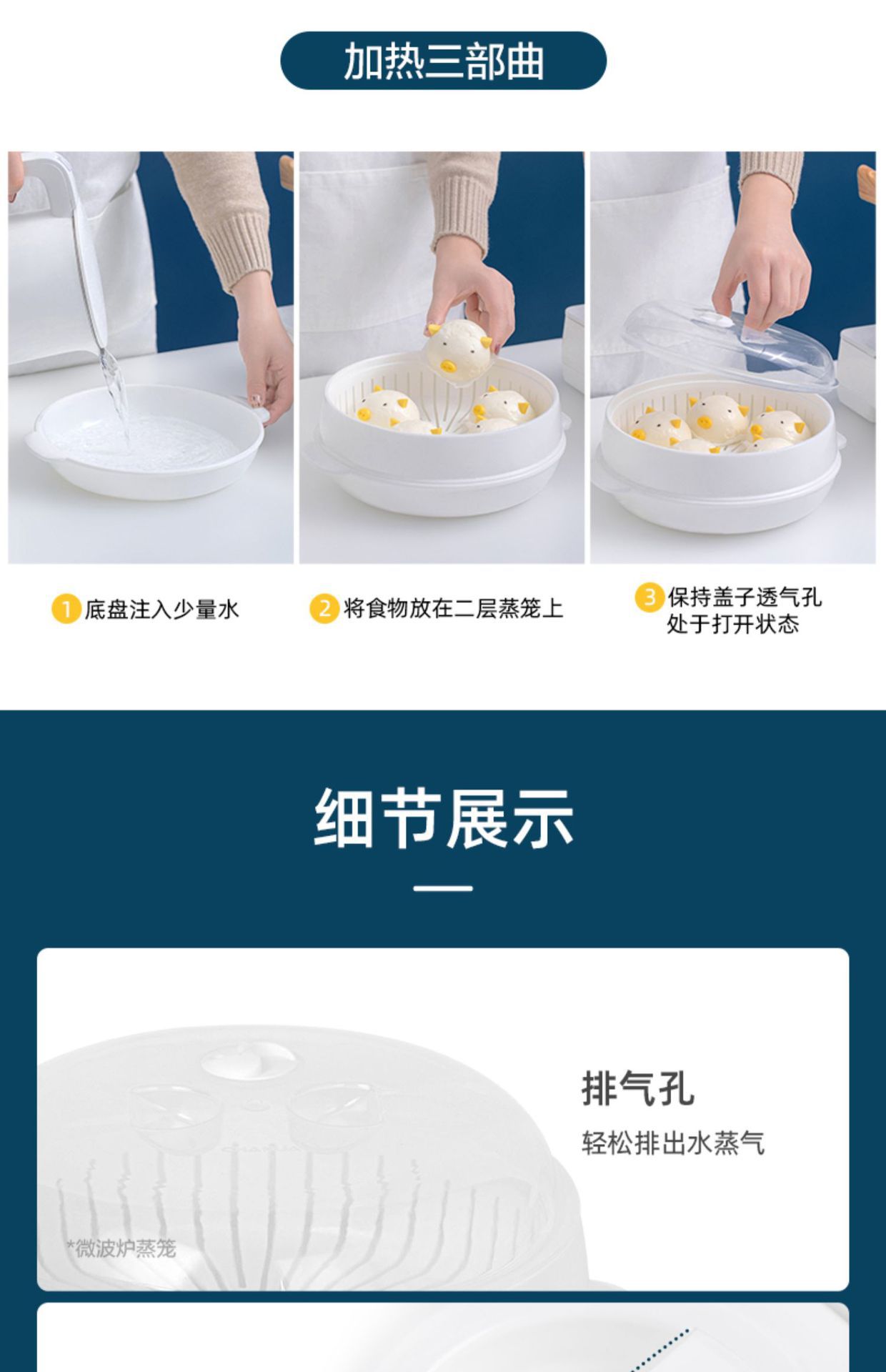 加热三部曲

1 底盘注入少量水

2 将食物放在二层蒸笼上

3 保持盖子透气孔处于打开状态

细节展示

排气孔

轻松排出水蒸气

*微波炉蒸笼