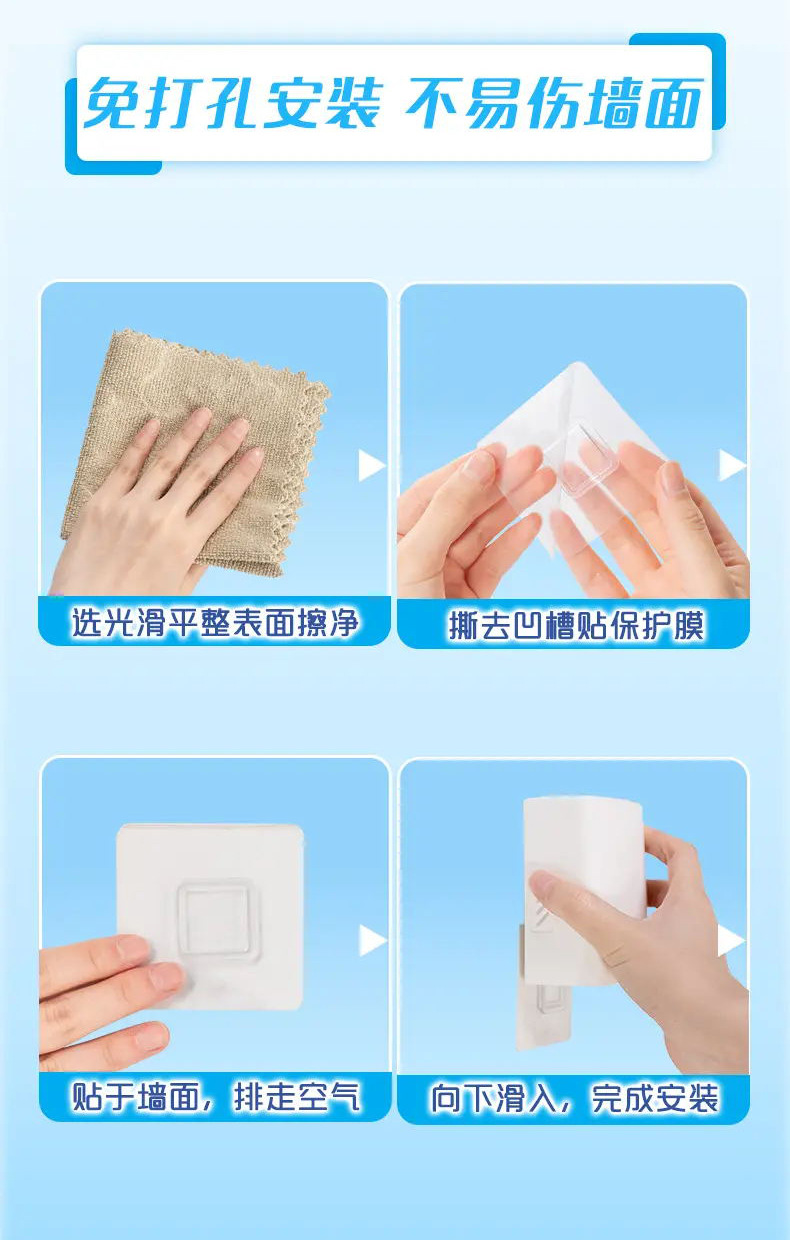 免打孔安装 不易伤墙面

选光滑平整表面擦净

撕去凹槽贴保护膜

贴于墙面，排走空气

向下滑入，完成安装