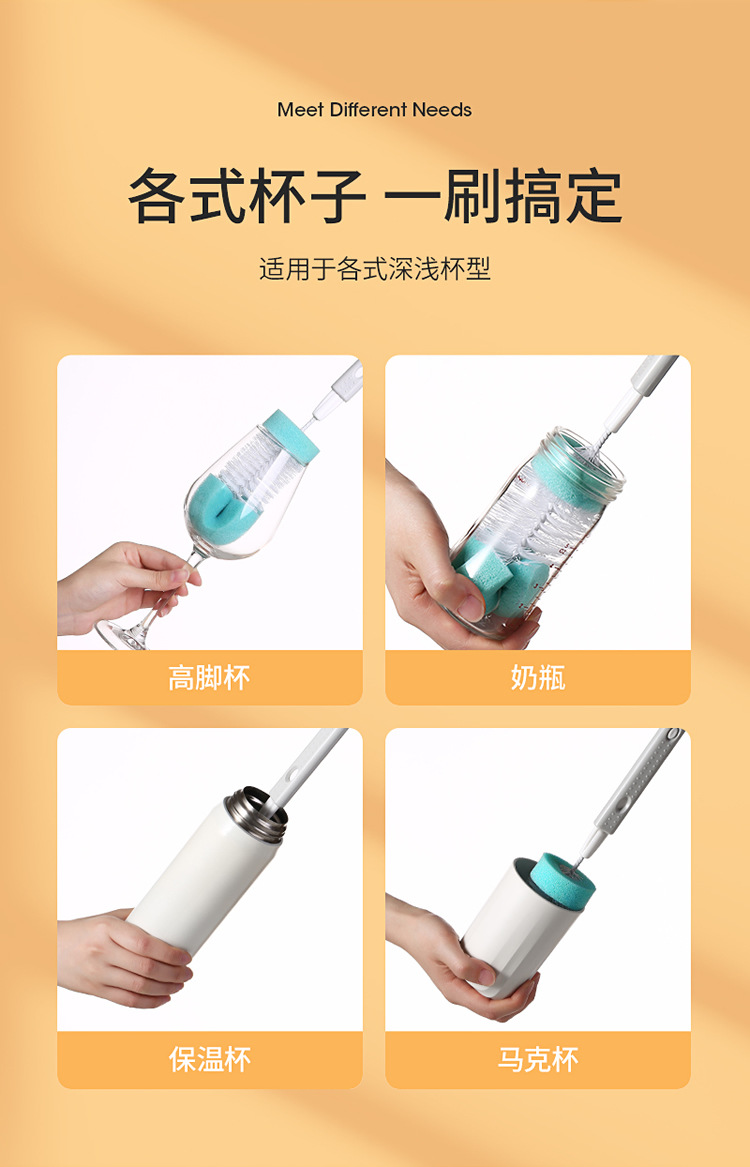 Meet Different Needs

各式杯子 一刷搞定

适用于各式深浅杯型

高脚杯

奶瓶

保温杯

马克杯