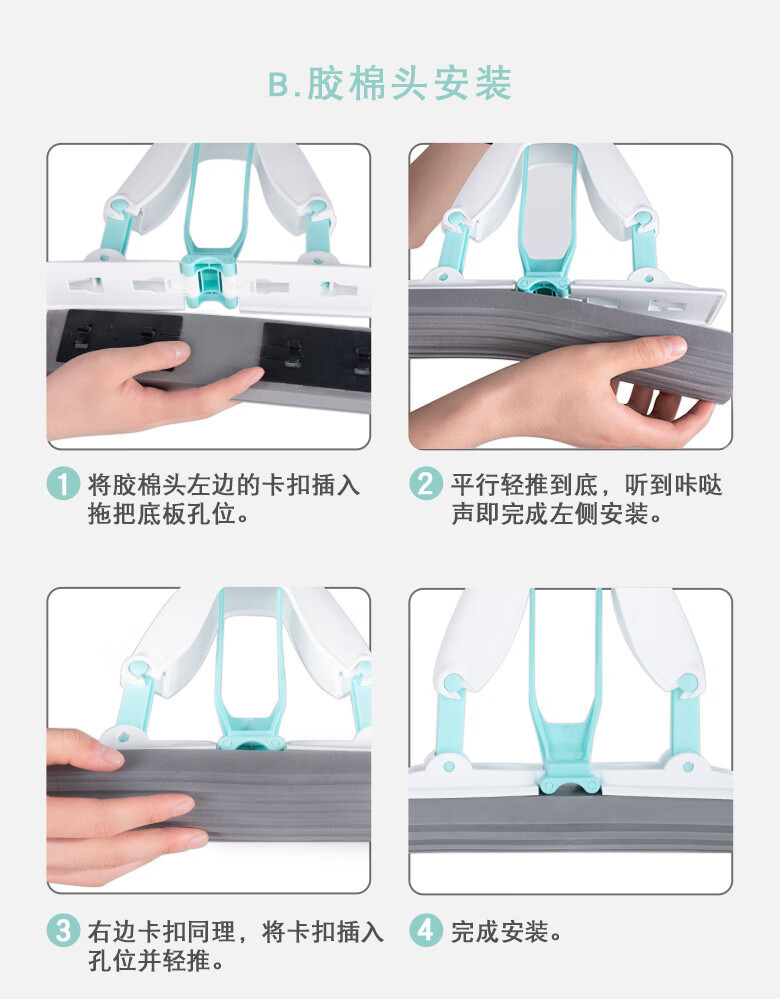 B.胶棉头安装

1 将胶棉头左边的卡扣插入拖把底板孔位。

2 平行轻推到底，听到咔哒声即完成左侧安装。

3 右边卡扣同理，将卡扣插入孔位并轻推。

4 完成安装。