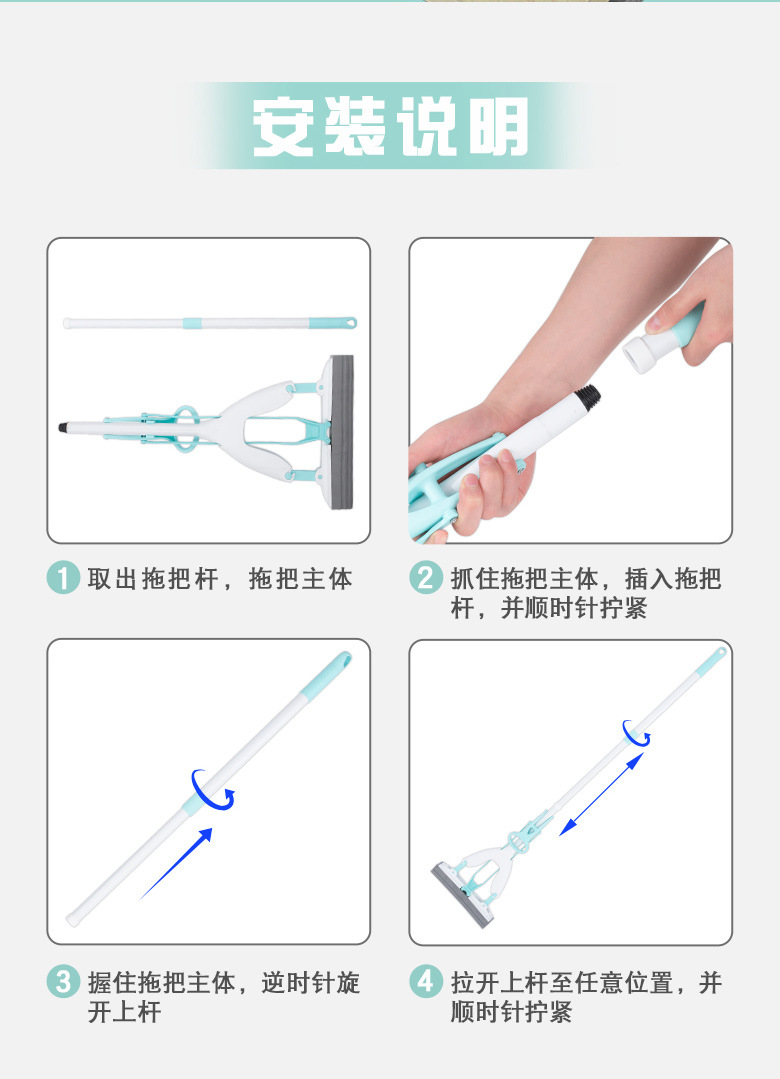 安装说明

1 取出拖把杆，拖把主体

2 抓住拖把主体，插入拖把杆，并顺时针拧紧

3 握住拖把主体，逆时针旋开上杆

4 拉开上杆至任意位置，并顺时针拧紧