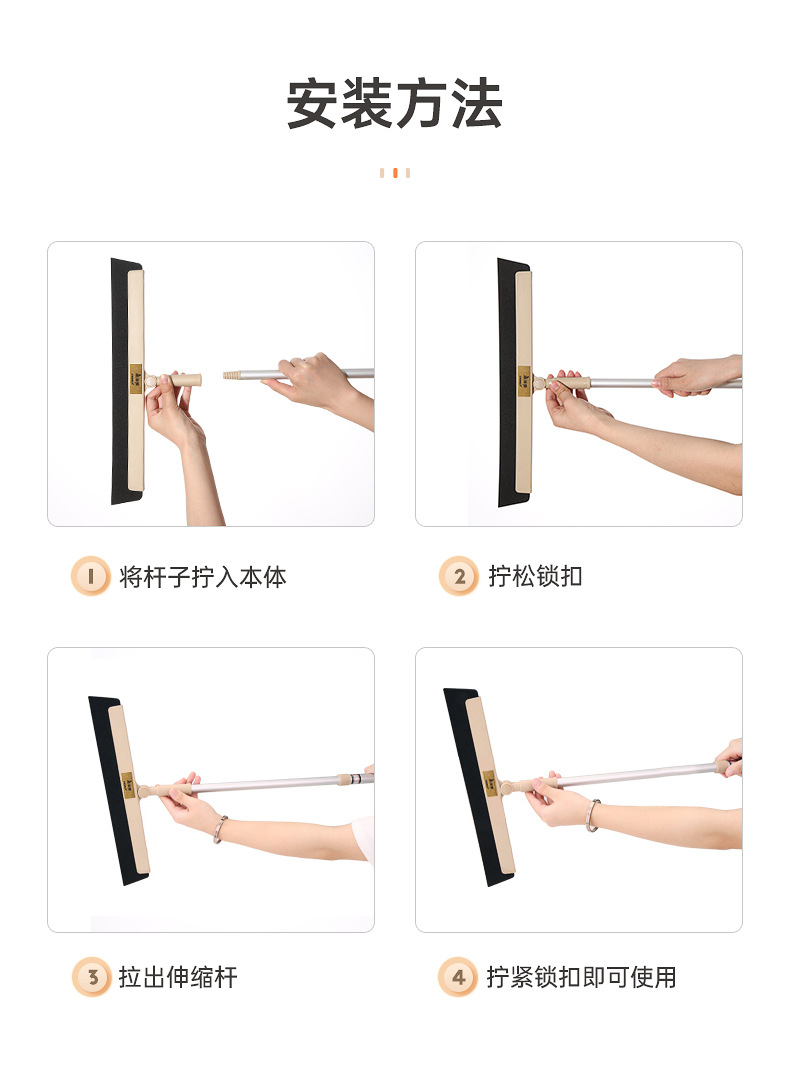 安装方法

1 将杆子拧入本体

2 拧松锁扣

3 拉出伸缩杆

4 拧紧锁扣即可使用