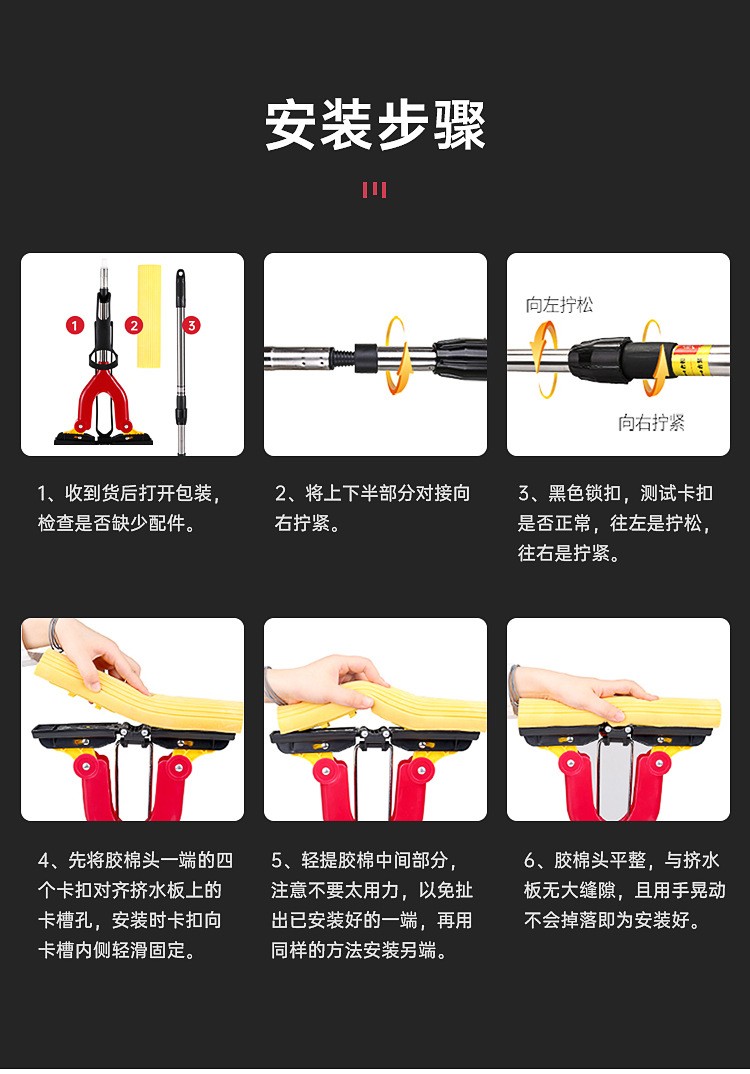 安装步骤

1 2 3

向左拧松

向右拧紧

1、收到货后打开包装，检查是否缺少配件。

2、将上下半部分对接向右拧紧。

3、黑色锁扣，测试卡扣是否正常，往左是拧松，往右是拧紧。

4、先将胶棉头一端的四个卡扣对齐挤水板上的卡槽孔，安装时卡扣向卡槽内侧轻滑固定。

5、轻提胶棉中间部分，注意不要太用力，以免扯出已安装好的一端，再用同样的方法安装另端。

6、胶棉头平整，与挤水板无大缝隙，且用手晃动不会掉落即为安装好。