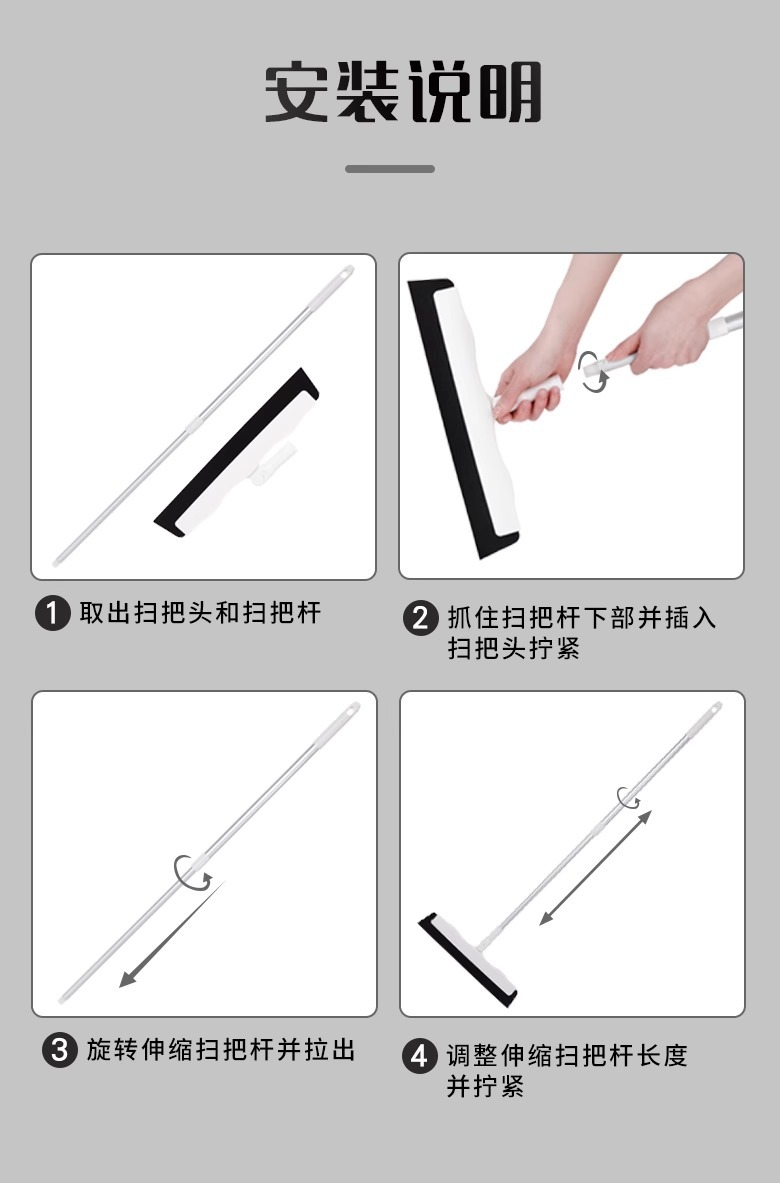 安装说明

1 取出扫把头和扫把杆

2 抓住扫把杆下部并插入扫把头拧紧

3 旋转伸缩扫把杆并拉出

4 调整伸缩扫把杆长度并拧紧