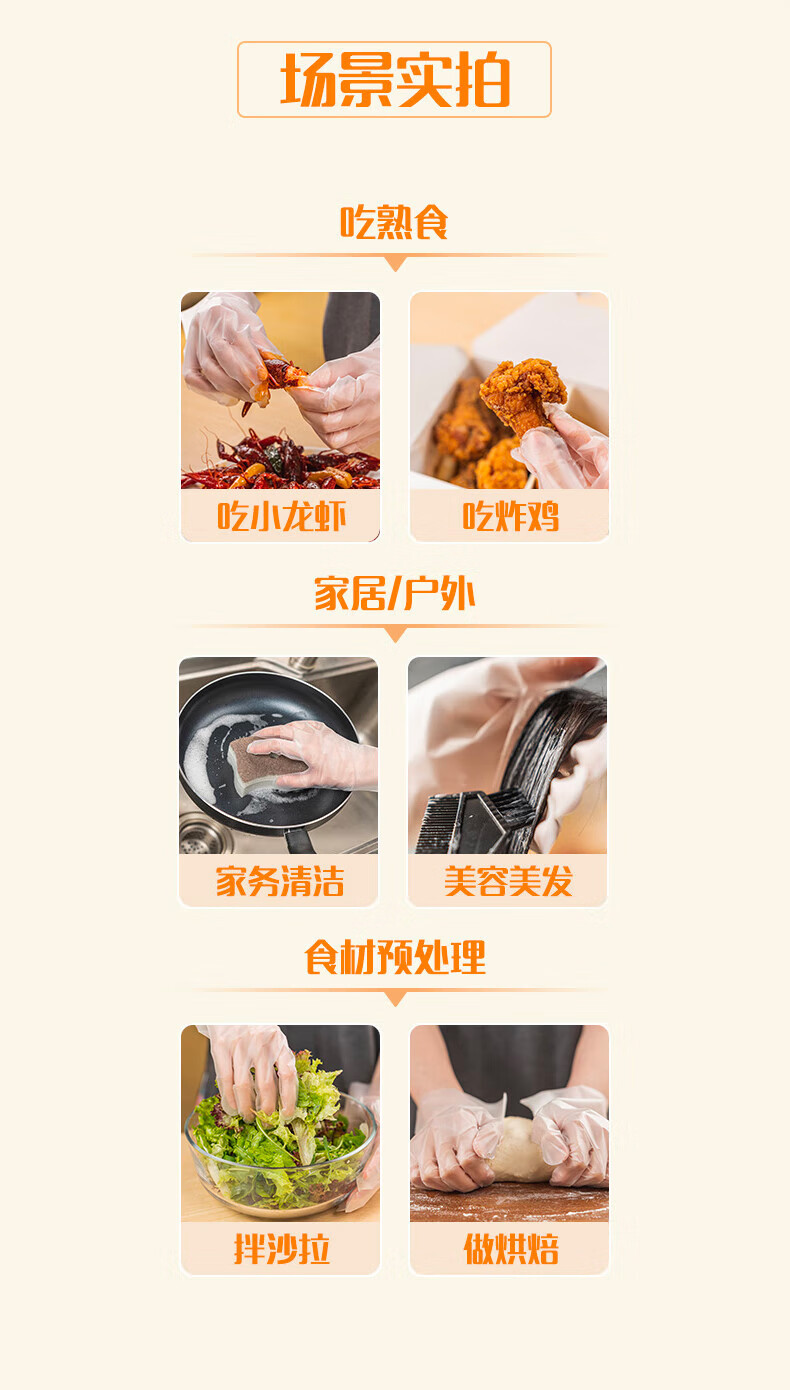 场景实拍

吃熟食

吃小龙虾

吃炸鸡

家居/户外

家务清洁

美容美发

食材预处理

拌沙拉

做烘焙