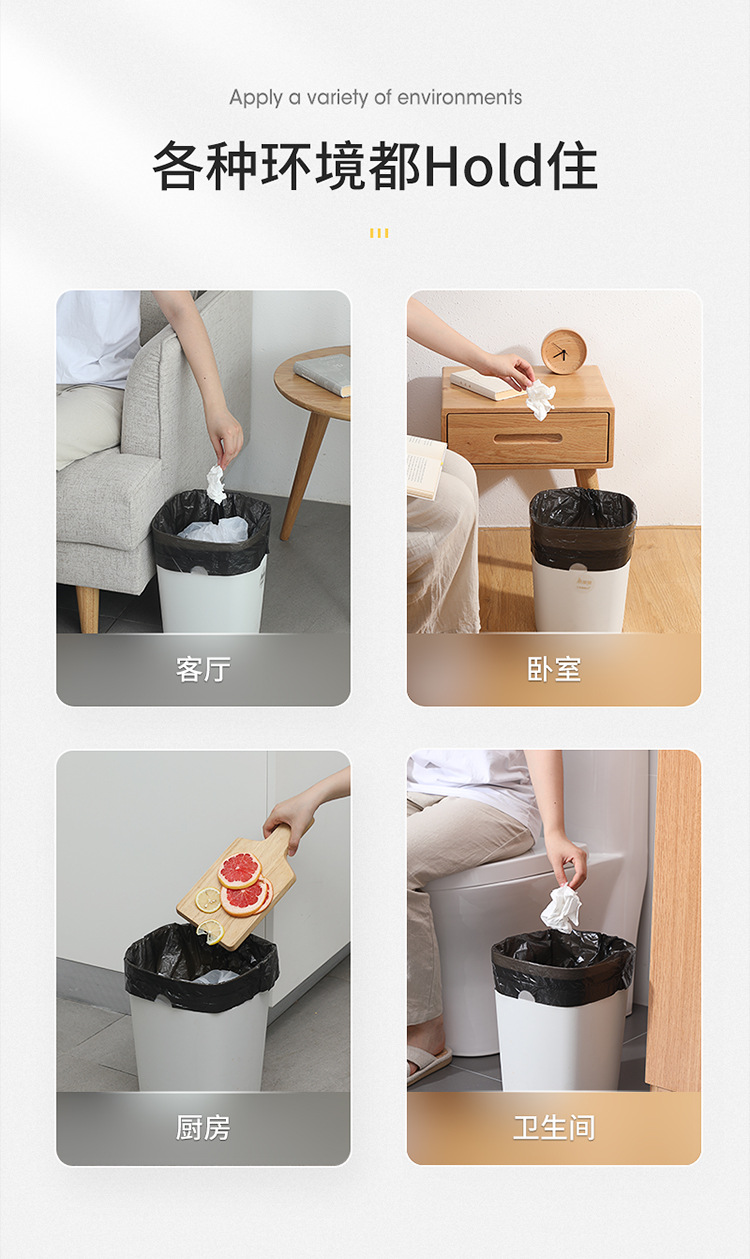 Apply a variety of environments

各种环境都Hold住

客厅

卧室

厨房

卫生间