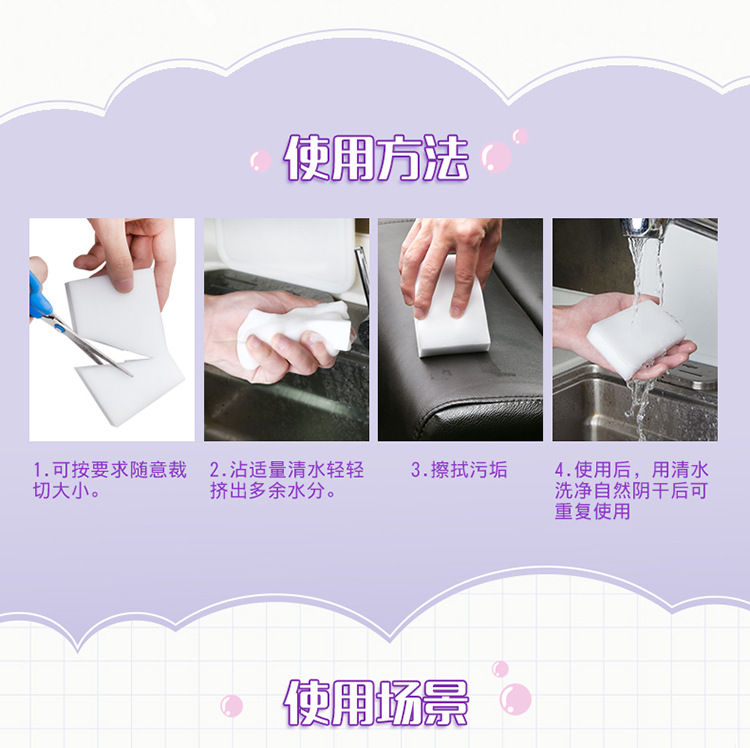 使用方法

1.可按要求随意裁切大小。

2.沾适量清水轻轻挤出多余水分。

3.擦拭污垢

4.使用后，用清水洗净自然阴干后可重复使用

使用场景