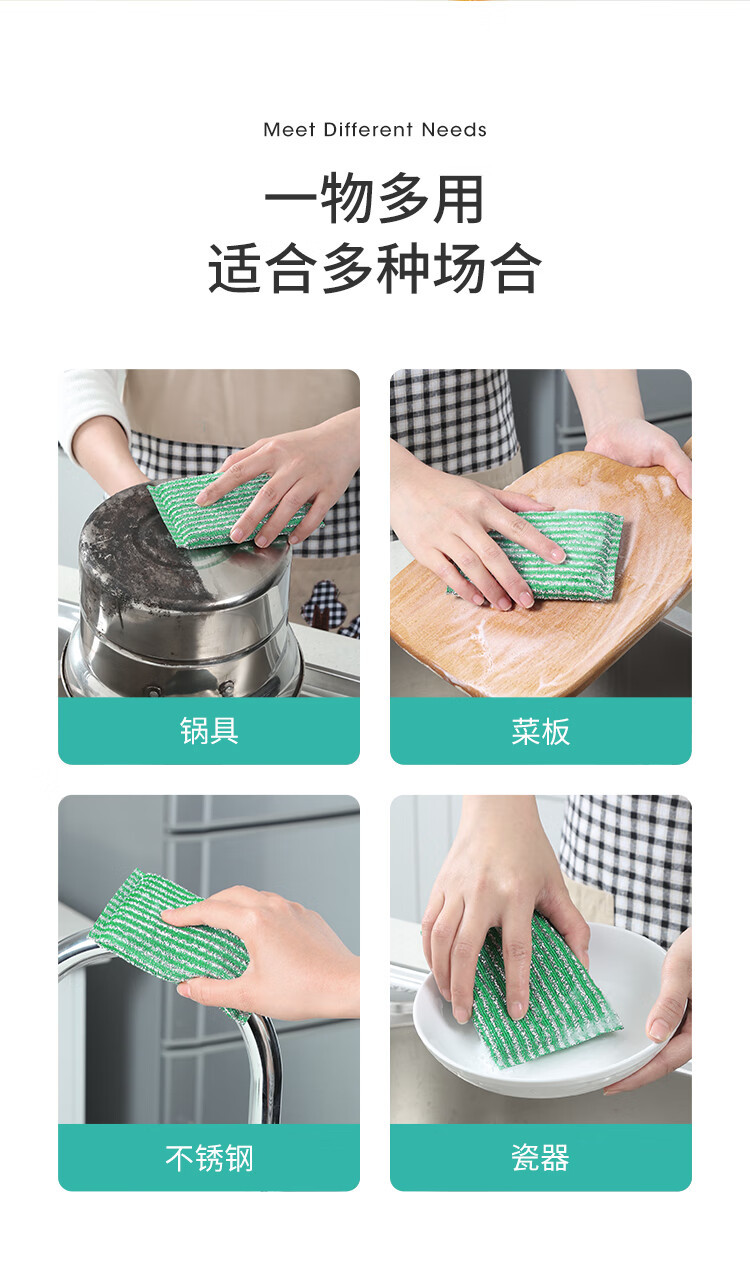 Meet Different Needs

一物多用
适合多种场合

锅具

菜板

不锈钢

瓷器