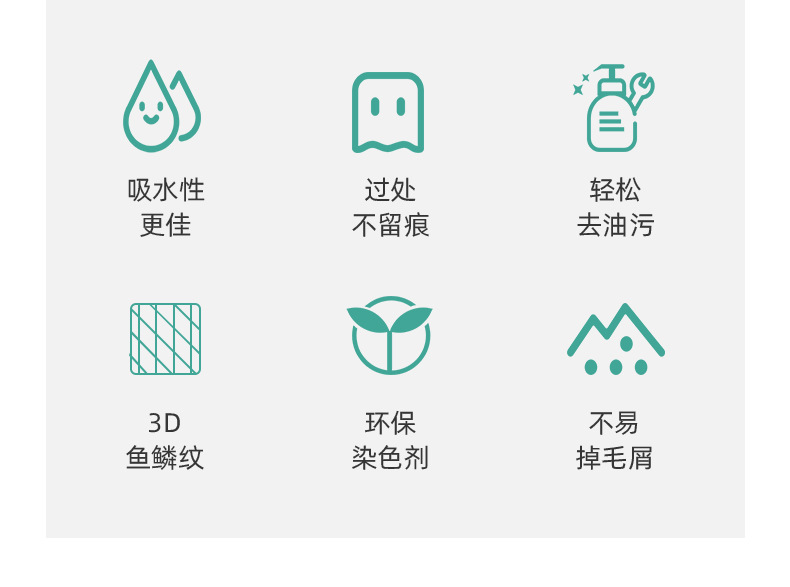 吸水性
更佳

过处
不留痕

轻松
去油污

3D
鱼鳞纹

环保
染色剂

不易
掉毛屑