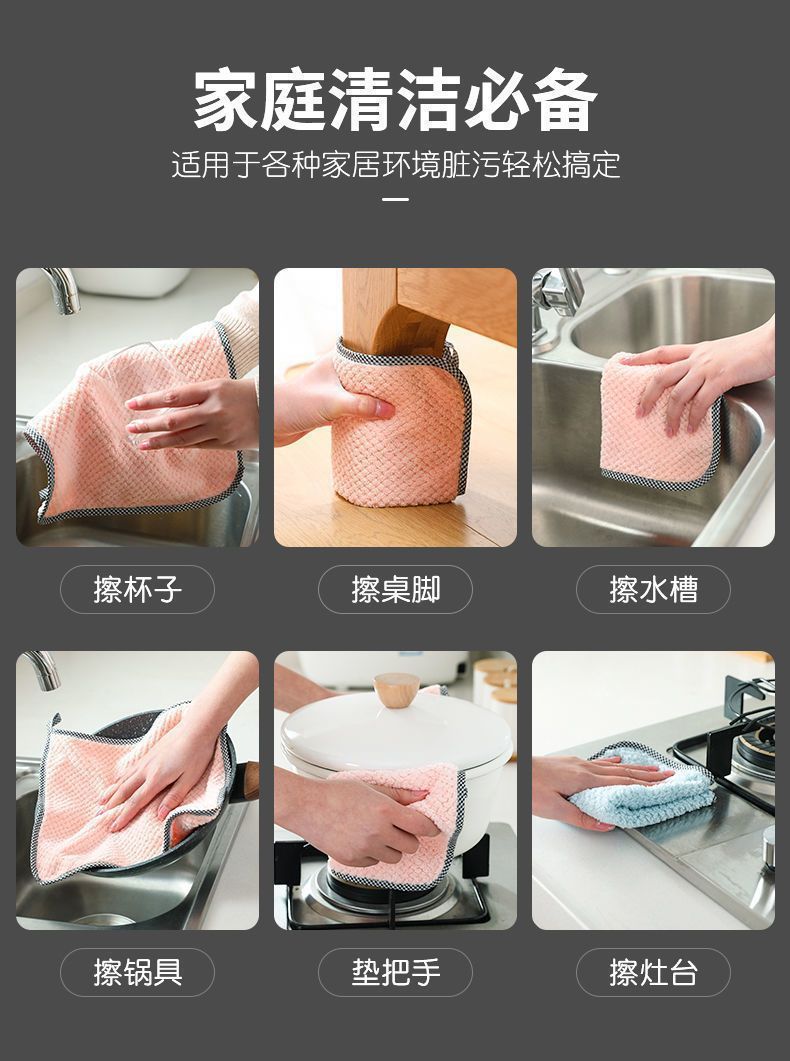 家庭清洁必备

适用于各种家居环境脏污轻松搞定

擦杯子

擦桌脚

擦水槽

擦锅具

垫把手

擦灶台