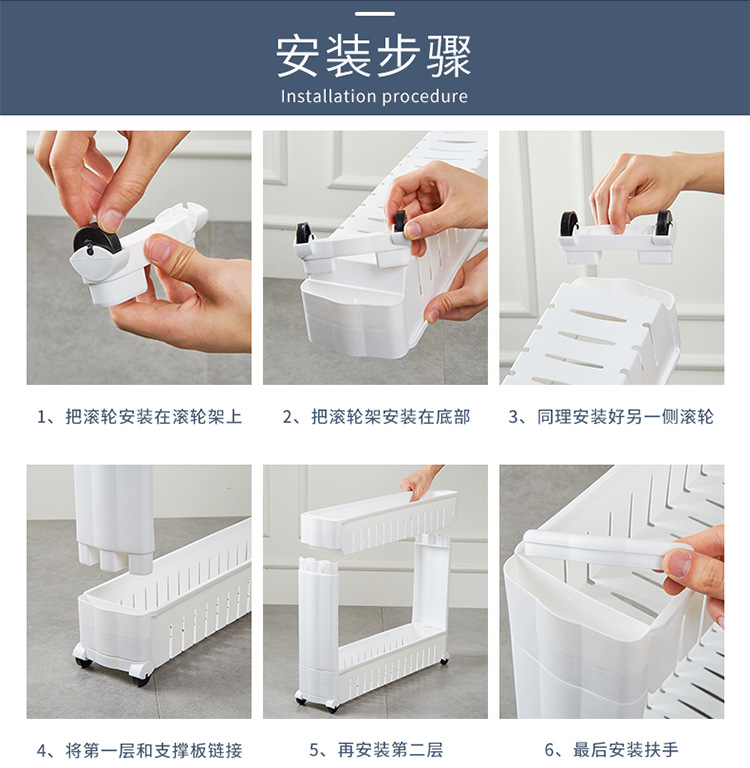 安装步骤
Installation procedure

1、把滚轮安装在滚轮架上

2、把滚轮架安装在底部

3、同理安装好另一侧滚轮

4、将第一层和支撑板链接

5、再安装第二层

6、最后安装扶手