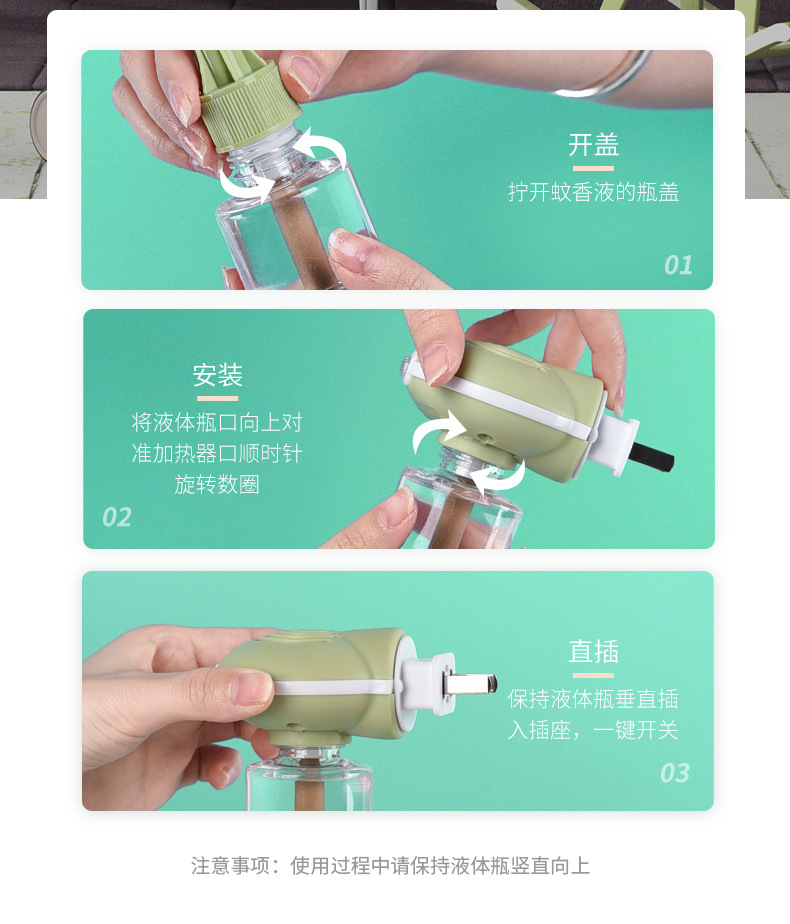 开盖
拧开蚊香液的瓶盖
01

安装
将液体瓶口向上对准加热器口顺时针旋转数圈
02

直插
保持液体瓶垂直插入插座，一键开关
03

注意事项：使用过程中请保持液体瓶竖直向上