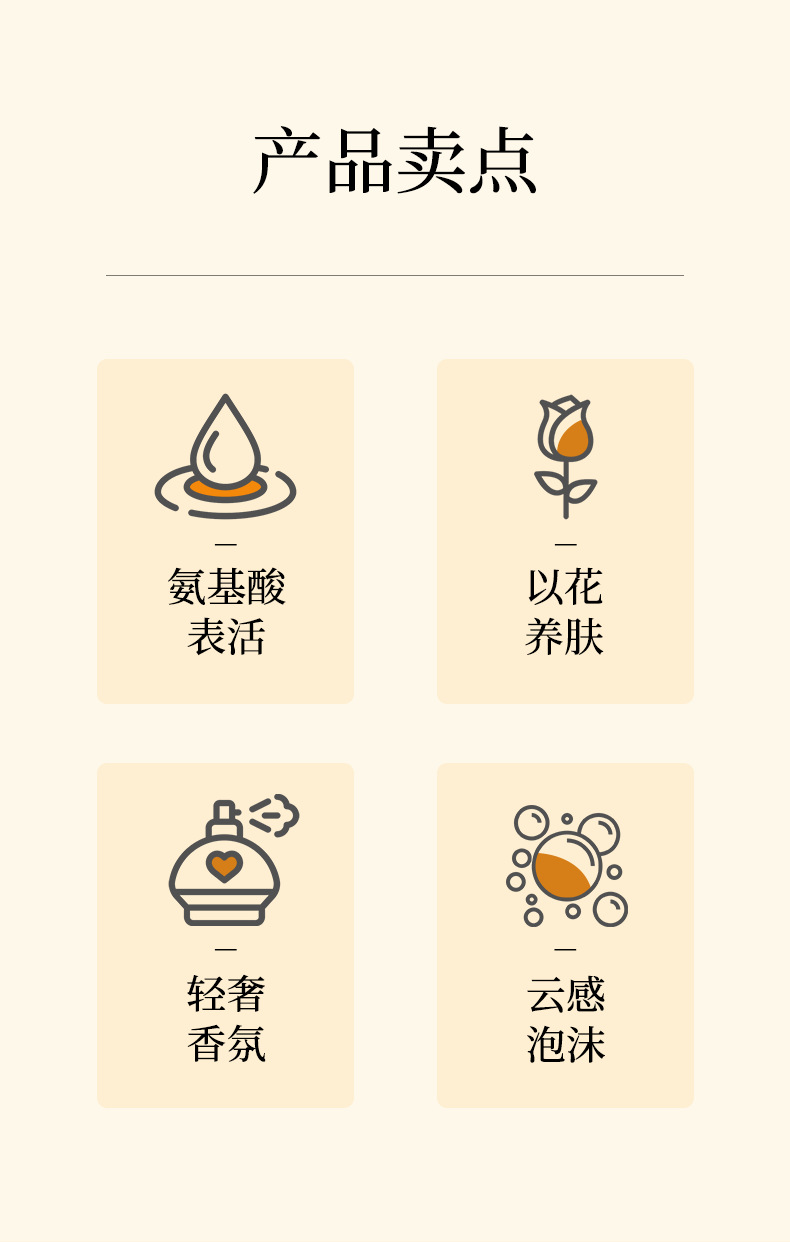 产品卖点

-
氨基酸
表活

-
以花
养肤

-
轻奢
香氛

-
云感
泡沫