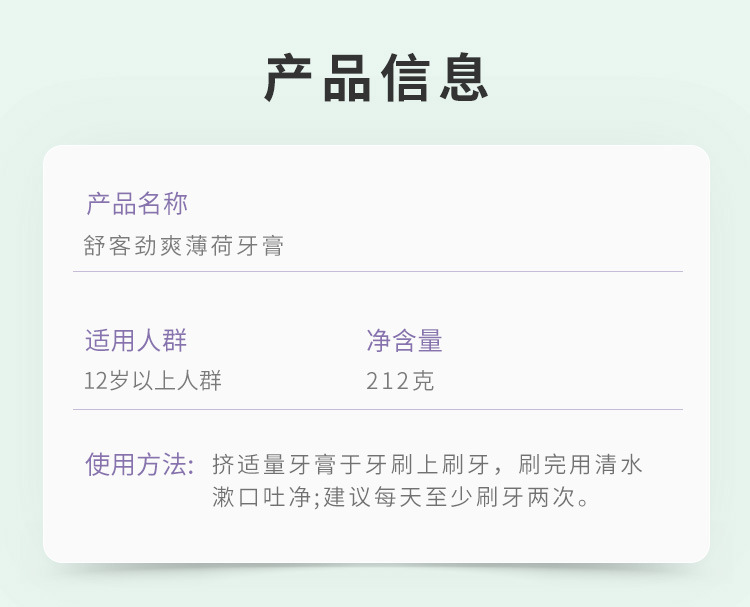 产品信息

产品名称
舒客劲爽薄荷牙膏

适用人群
12岁以上人群

净含量
212克

使用方法: 挤适量牙膏于牙刷上刷牙，刷完用清水漱口吐净;建议每天至少刷牙两次。