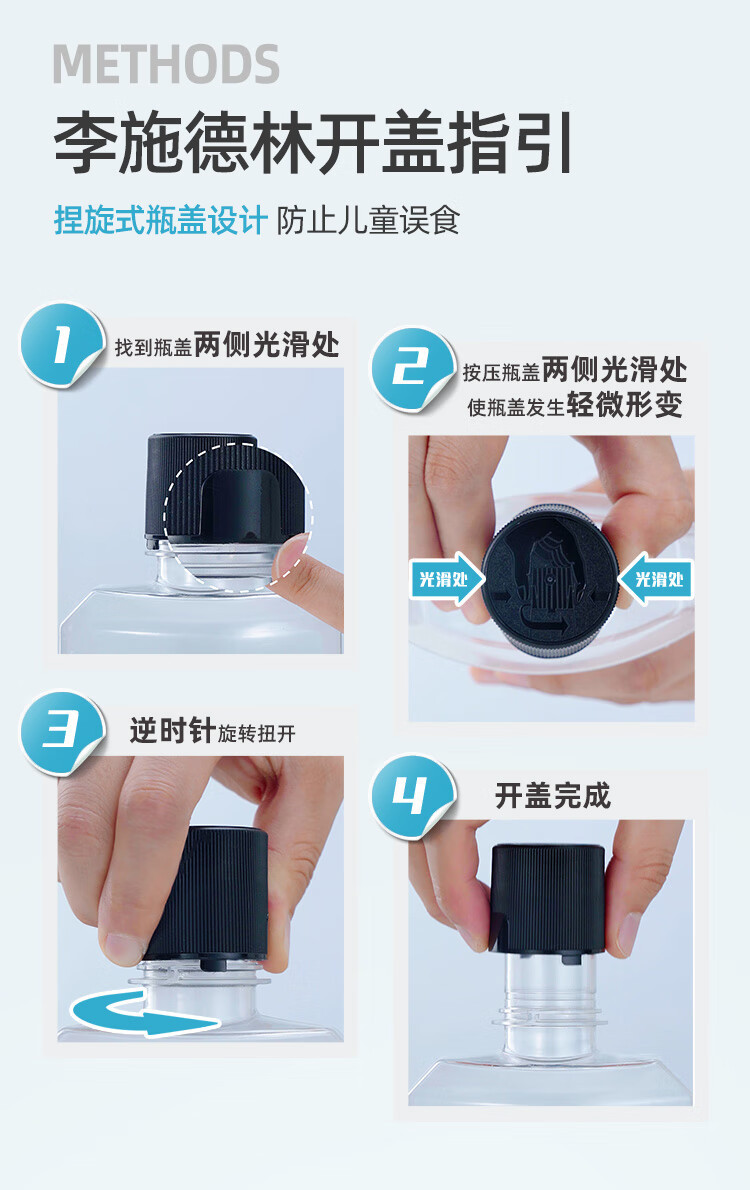 METHODS

李施德林开盖指引

捏旋式瓶盖设计 防止儿童误食

1 找到瓶盖两侧光滑处

2 按压瓶盖两侧光滑处
使瓶盖发生轻微形变

光滑处 光滑处

3 逆时针旋转扭开

4 开盖完成