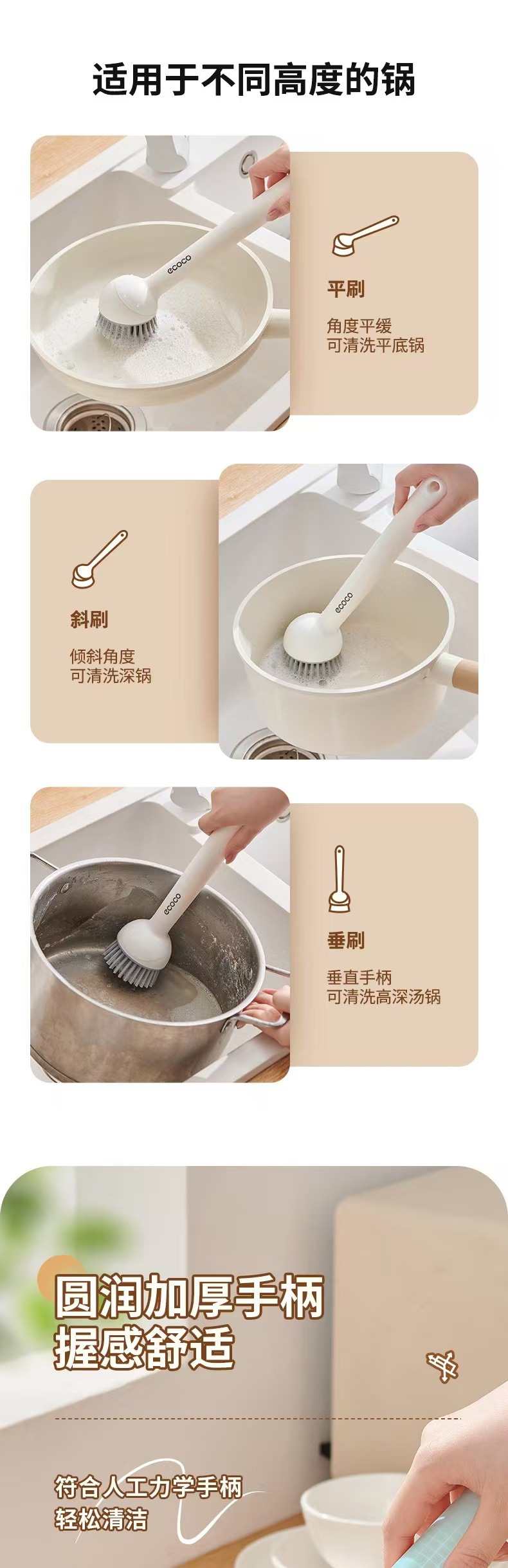 适用于不同高度的锅

ecoco

平刷

角度平缓
可清洗平底锅

斜刷

倾斜角度
可清洗深锅

ecoco

ecoco

垂刷

垂直手柄
可清洗高深汤锅

圆润加厚手柄
握感舒适

符合人工力学手柄
轻松清洁