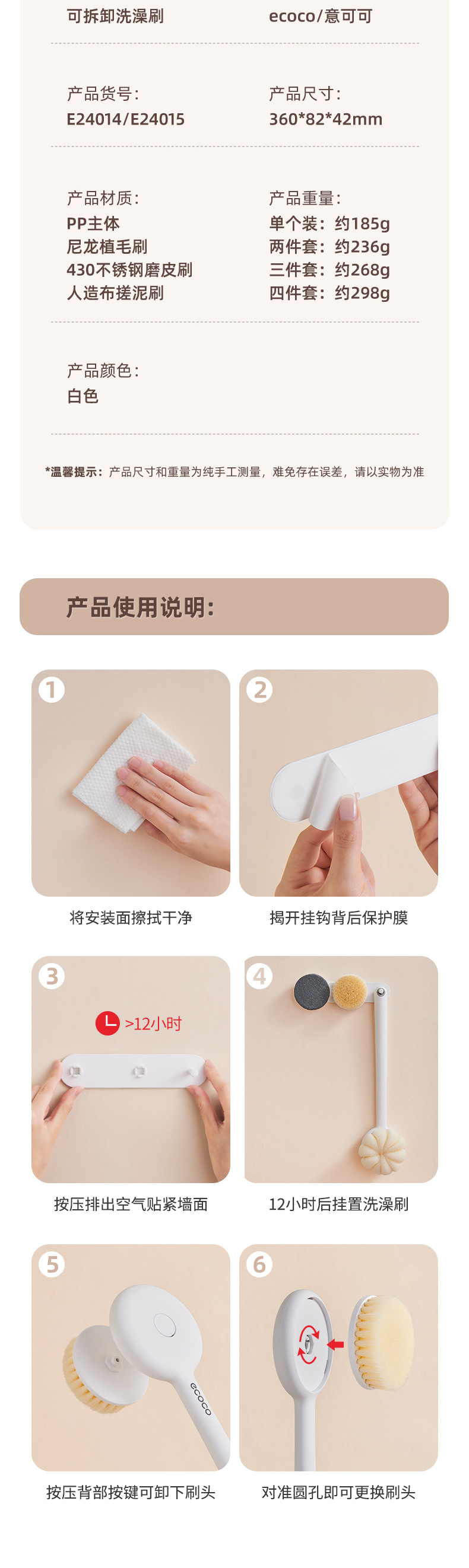 可拆卸洗澡刷

ecoco/意可可

产品货号:
E24014/E24015

产品尺寸:
360*82*42mm

产品材质:
PP主体
尼龙植毛刷
430不锈钢磨皮刷
人造布搓泥刷

产品重量:
单个装:约185g
两件套:约236g
三件套:约268g
四件套:约298g

产品颜色:
白色

*温馨提示:产品尺寸和重量为纯手工测量，难免存在误差，请以实物为准

产品使用说明:

1
将安装面擦拭干净

2
揭开挂钩背后保护膜

3
>12小时
按压排出空气贴紧墙面

4
12小时后挂置洗澡刷

5
ecoco
按压背部按键可卸下刷头

6
对准圆孔即可更换刷头