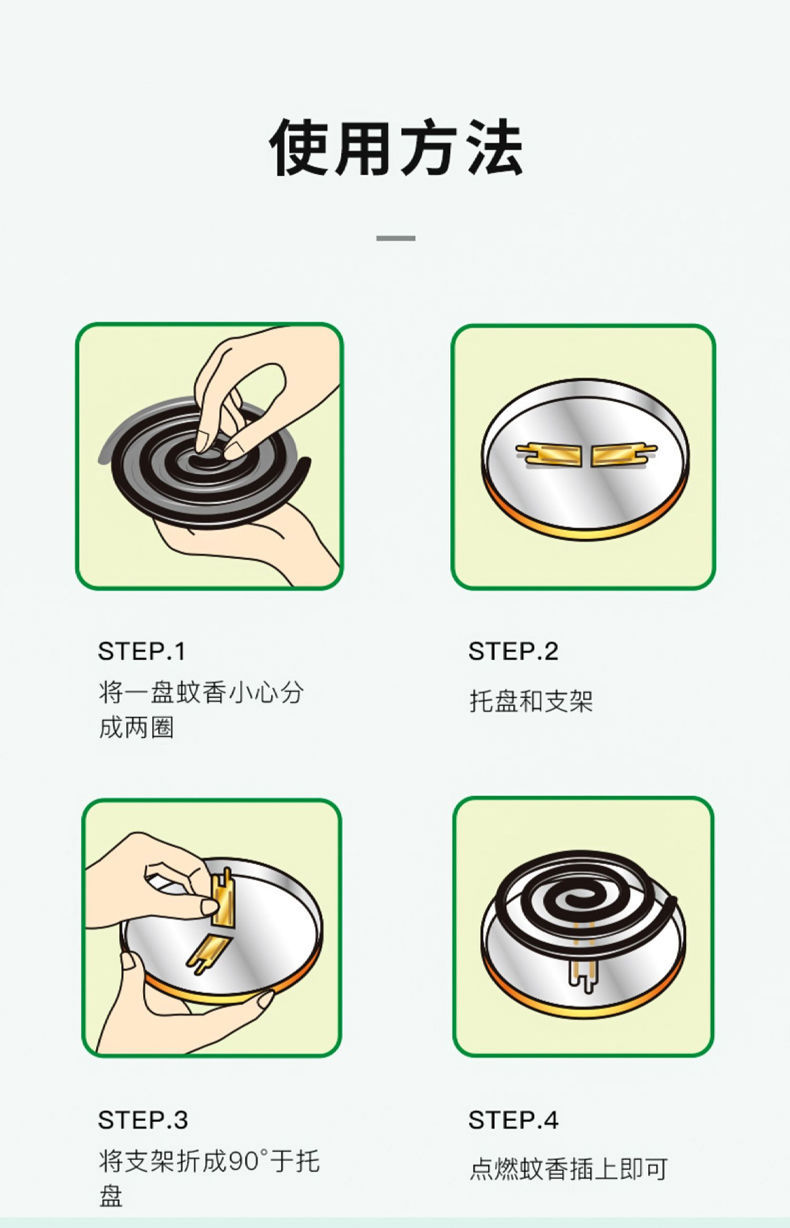 使用方法

STEP.1
将一盘蚊香小心分成两圈

STEP.2
托盘和支架

STEP.3
将支架折成90°于托盘

STEP.4
点燃蚊香插上即可