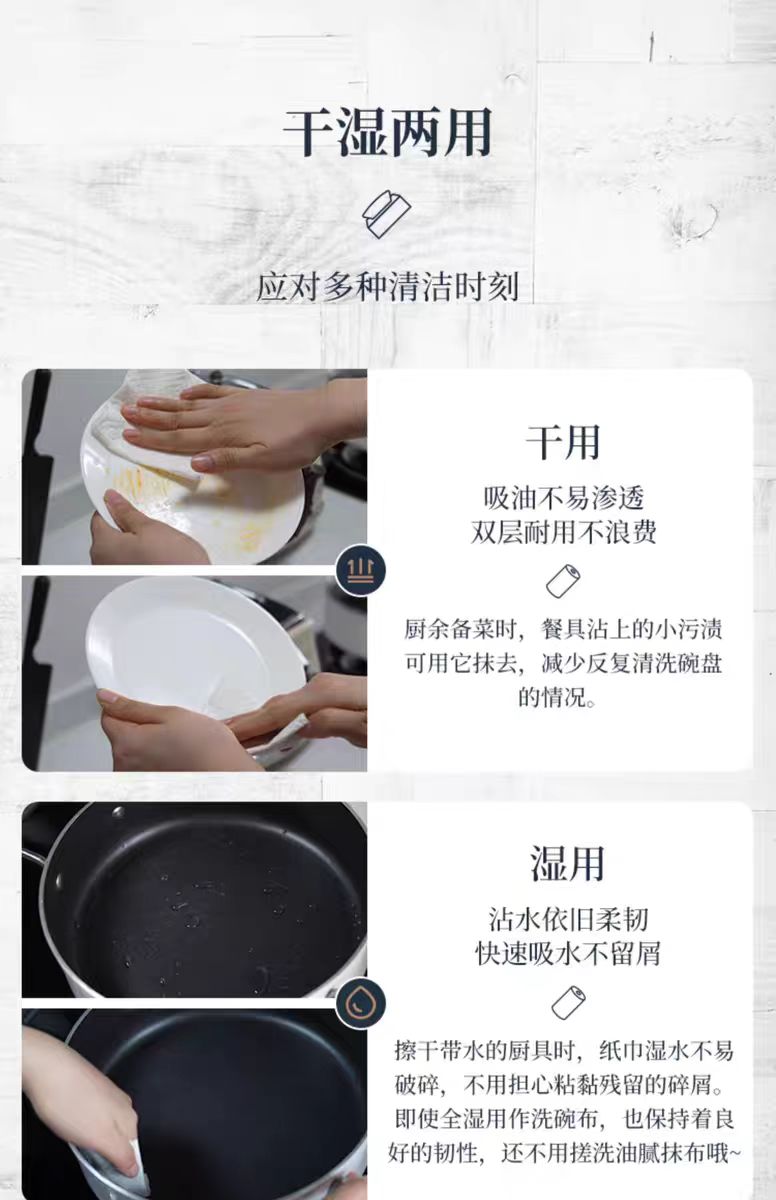 干湿两用

应对多种清洁时刻

干用

吸油不易渗透
双层耐用不浪费

厨余备菜时，餐具沾上的小污渍可用它抹去，减少反复清洗碗盘的情况。

湿用

沾水依旧柔韧
快速吸水不留屑

擦干带水的厨具时，纸巾湿水不易破碎，不用担心粘黏残留的碎屑。即使全湿用作洗碗布，也保持着良好的韧性，还不用搓洗油腻抹布哦~