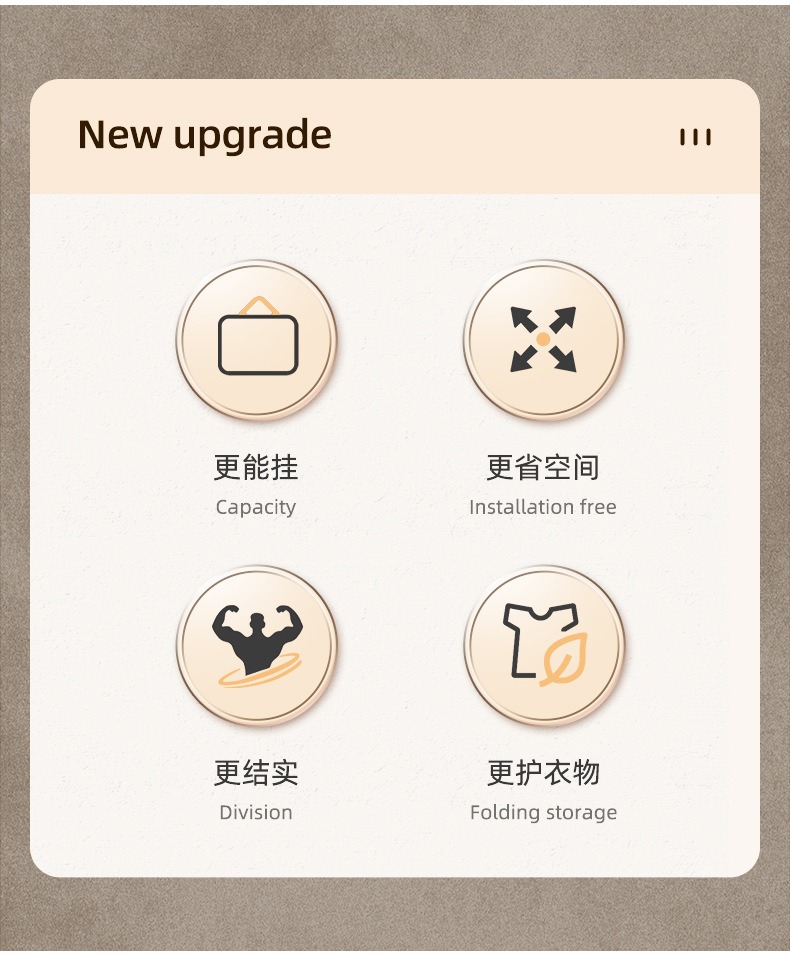 New upgrade

更能挂
Capacity

更省空间
Installation free

更结实
Division

更护衣物
Folding storage