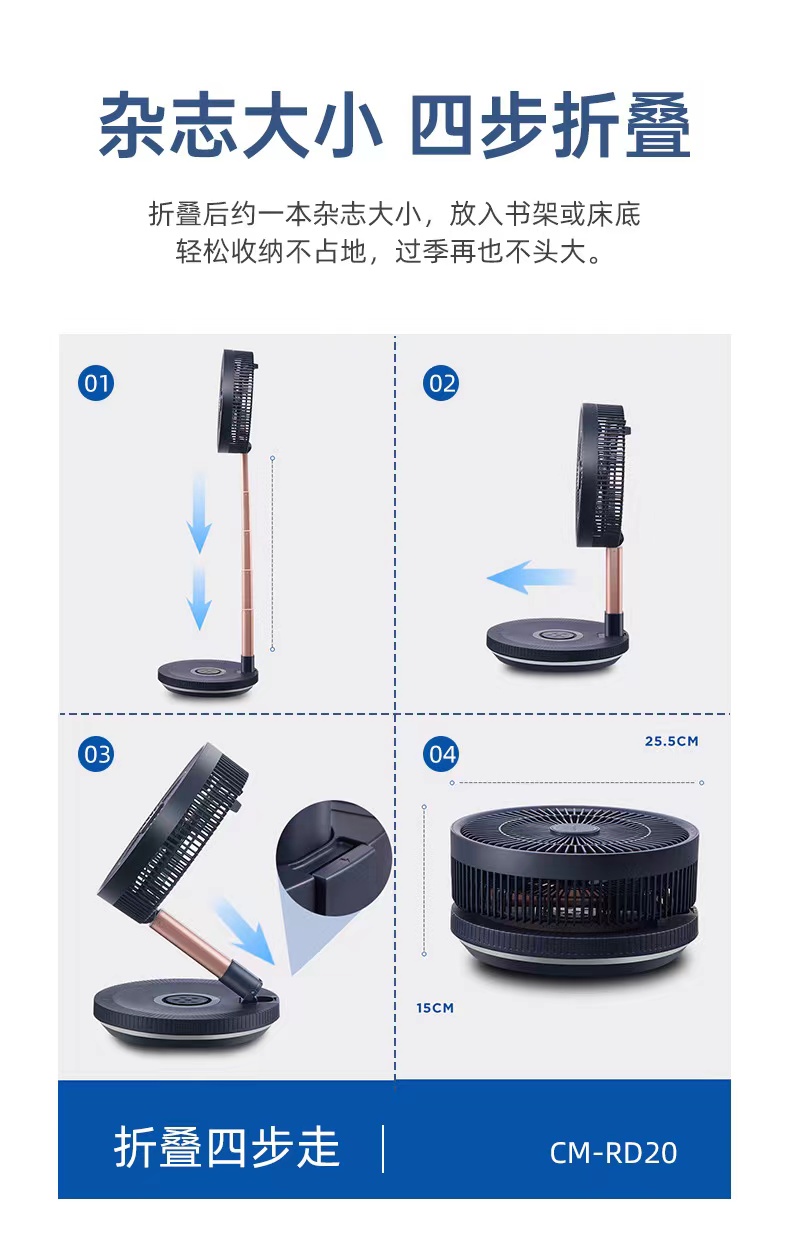 杂志大小 四步折叠

折叠后约一本杂志大小，放入书架或床底
轻松收纳不占地，过季再也不头大。

01

02

03

04

25.5CM

15CM

折叠四步走

CM-RD20