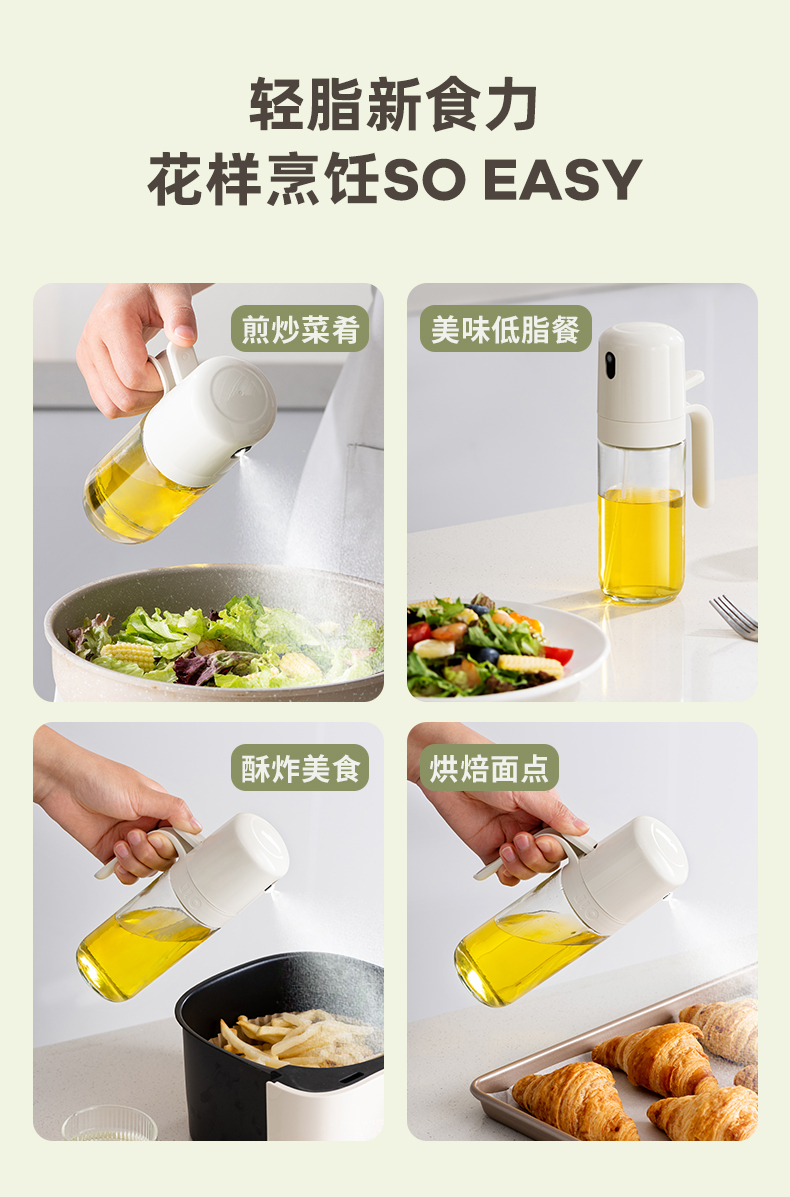 轻脂新食力
花样烹饪SO EASY

煎炒菜肴

美味低脂餐

酥炸美食

烘焙面点