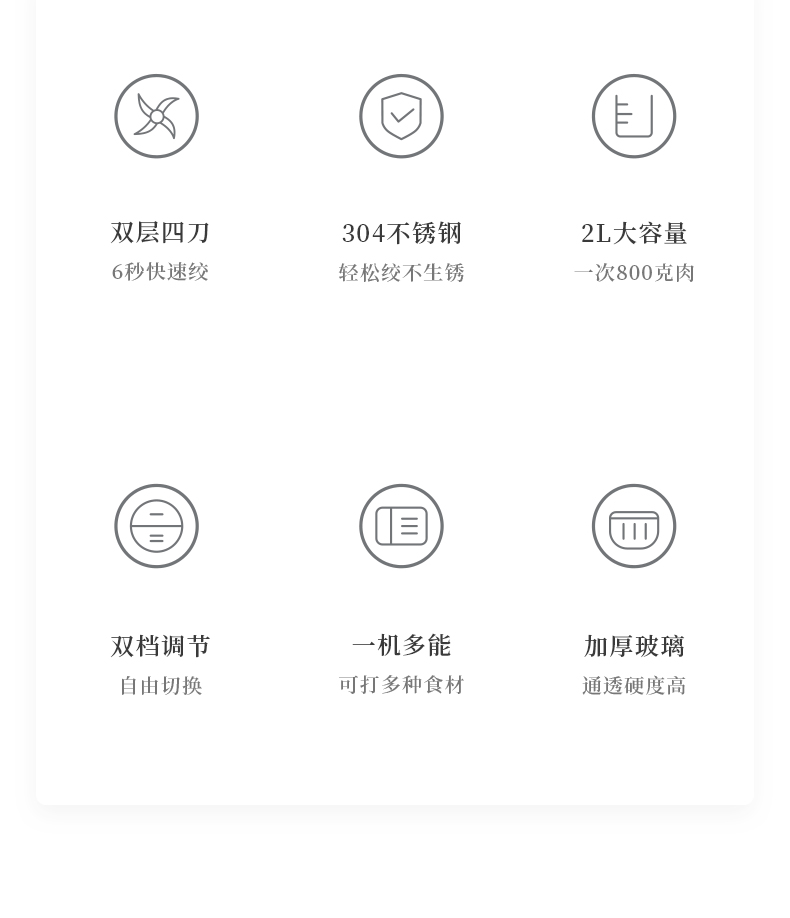 双层四刀
6秒快速绞

304不锈钢
轻松绞不生锈

2L大容量
一次800克肉

双档调节
自由切换

一机多能
可打多种食材

加厚玻璃
通透硬度高