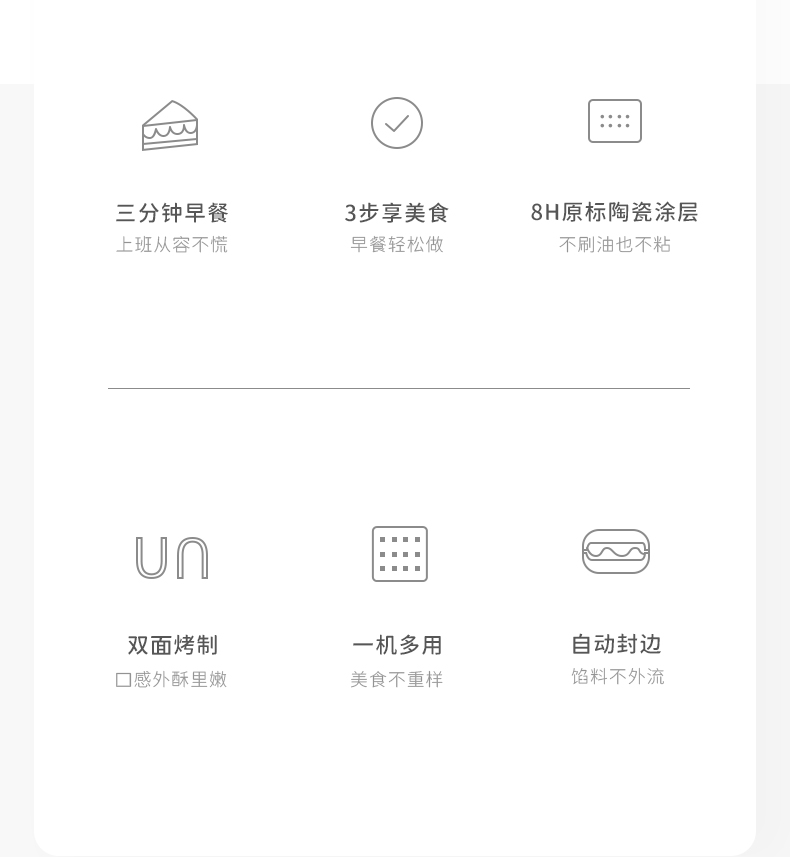 三分钟早餐
上班从容不慌

3步享美食
早餐轻松做

8H原标陶瓷涂层
不刷油也不粘

双面烤制
口感外酥里嫩

一机多用
美食不重样

自动封边
馅料不外流