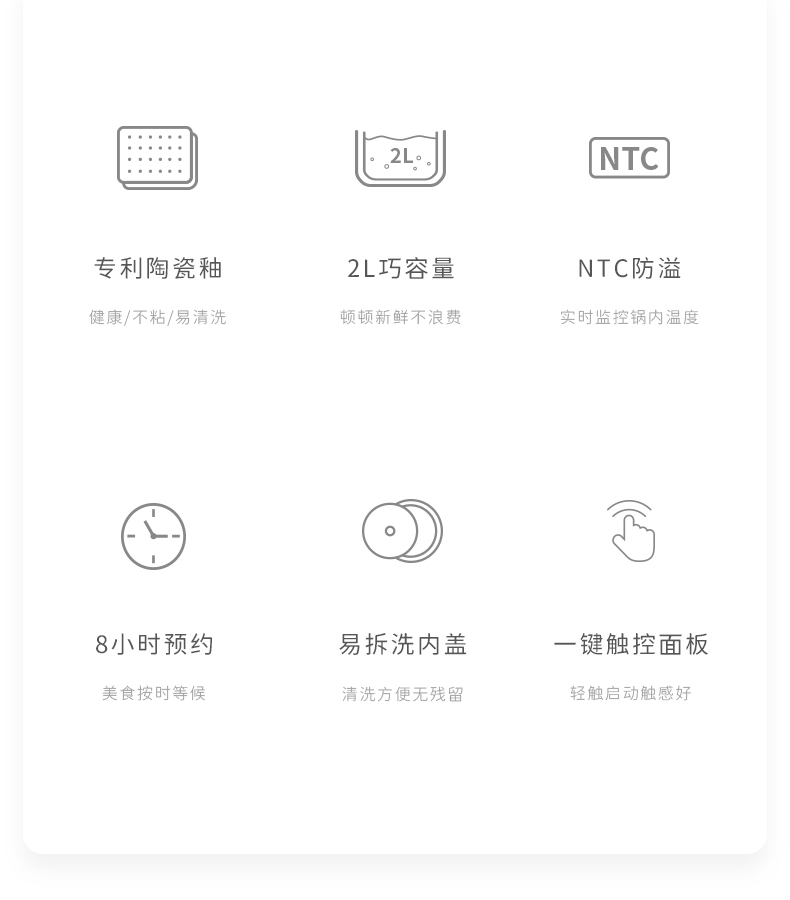 2L

NTC

专利陶瓷釉

健康/不粘/易清洗

2L巧容量

顿顿新鲜不浪费

NTC防溢

实时监控锅内温度

8小时预约

美食按时等候

易拆洗内盖

清洗方便无残留

一键触控面板

轻触启动触感好