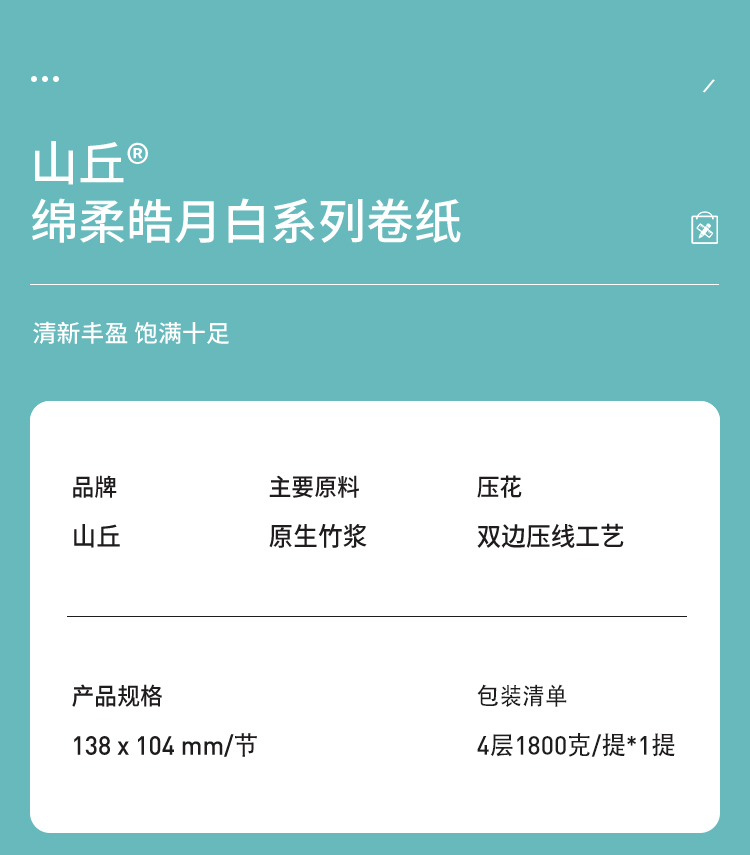 山丘®
绵柔皓月白系列卷纸

清新丰盈 饱满十足

品牌
山丘

主要原料
原生竹浆

压花
双边压线工艺

产品规格
138 x 104 mm/节

包装清单
4层1800克/提*1提