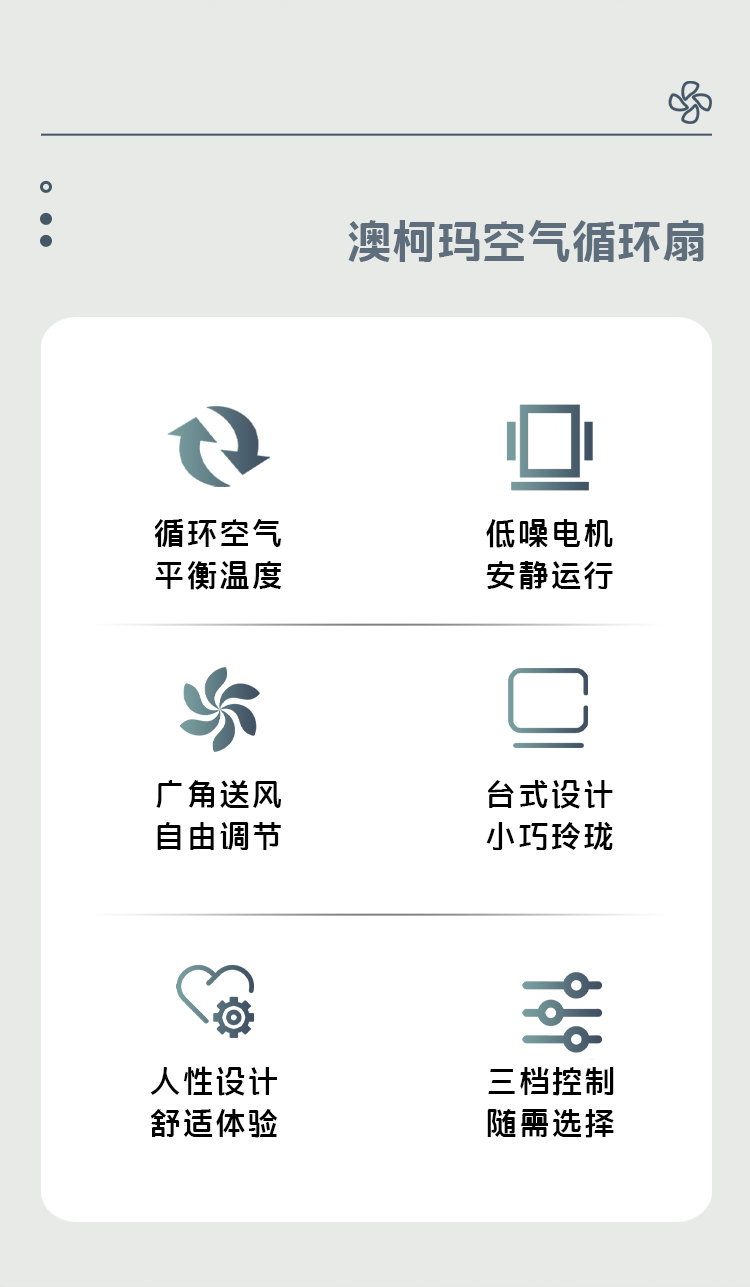 澳柯玛空气循环扇

循环空气
平衡温度

低噪电机
安静运行

广角送风
自由调节

台式设计
小巧玲珑

人性设计
舒适体验

三档控制
随需选择