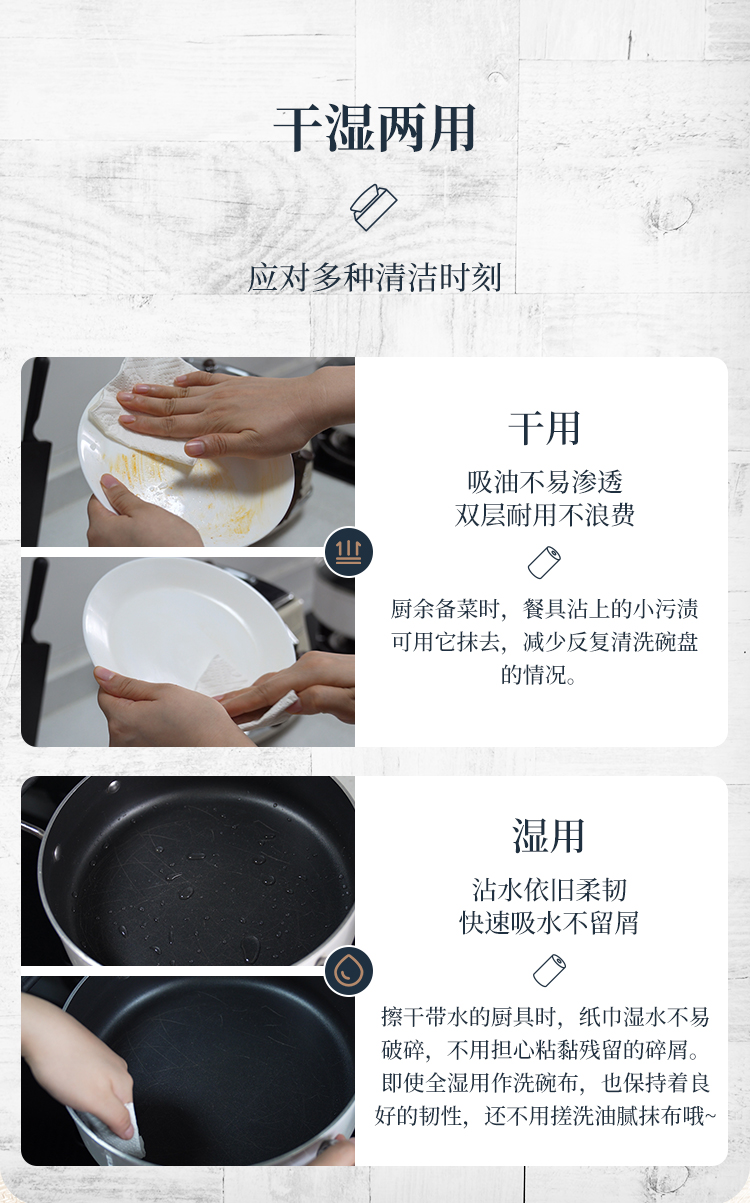 干湿两用

应对多种清洁时刻

干用

吸油不易渗透
双层耐用不浪费

厨余备菜时，餐具沾上的小污渍可用它抹去，减少反复清洗碗盘的情况。

湿用

沾水依旧柔韧
快速吸水不留屑

擦干带水的厨具时，纸巾湿水不易破碎，不用担心粘黏残留的碎屑。即使全湿用作洗碗布，也保持着良好的韧性，还不用搓洗油腻抹布哦~