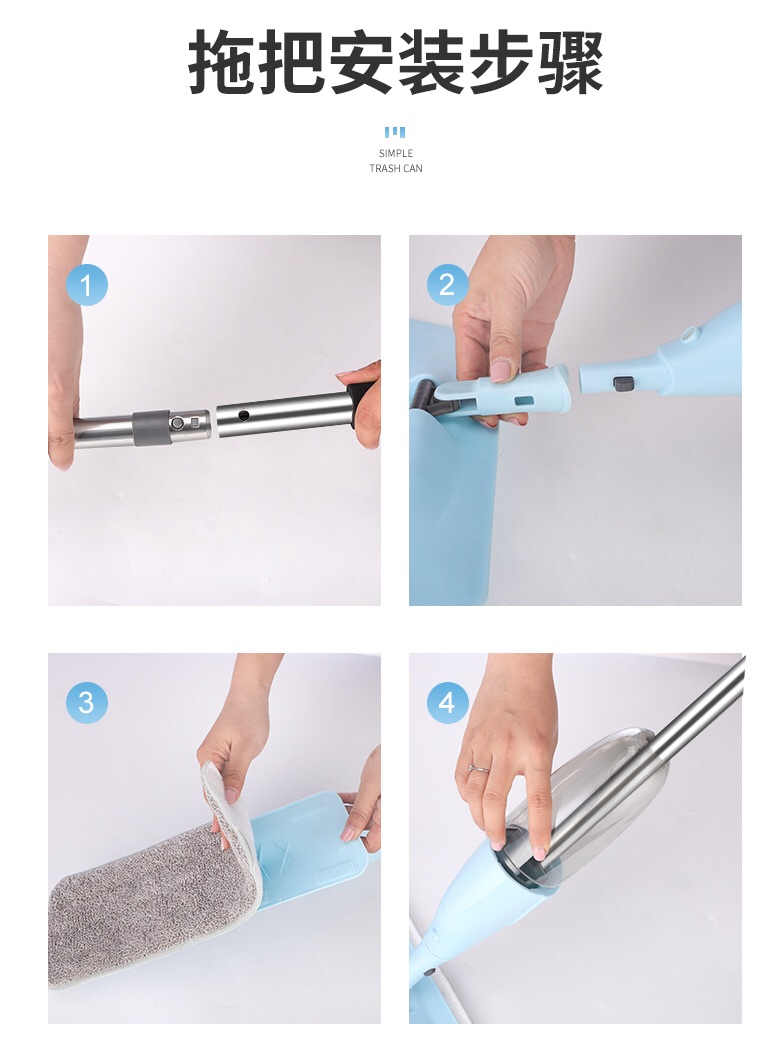 拖把安装步骤

SIMPLE
TRASH CAN

1

2

3

4