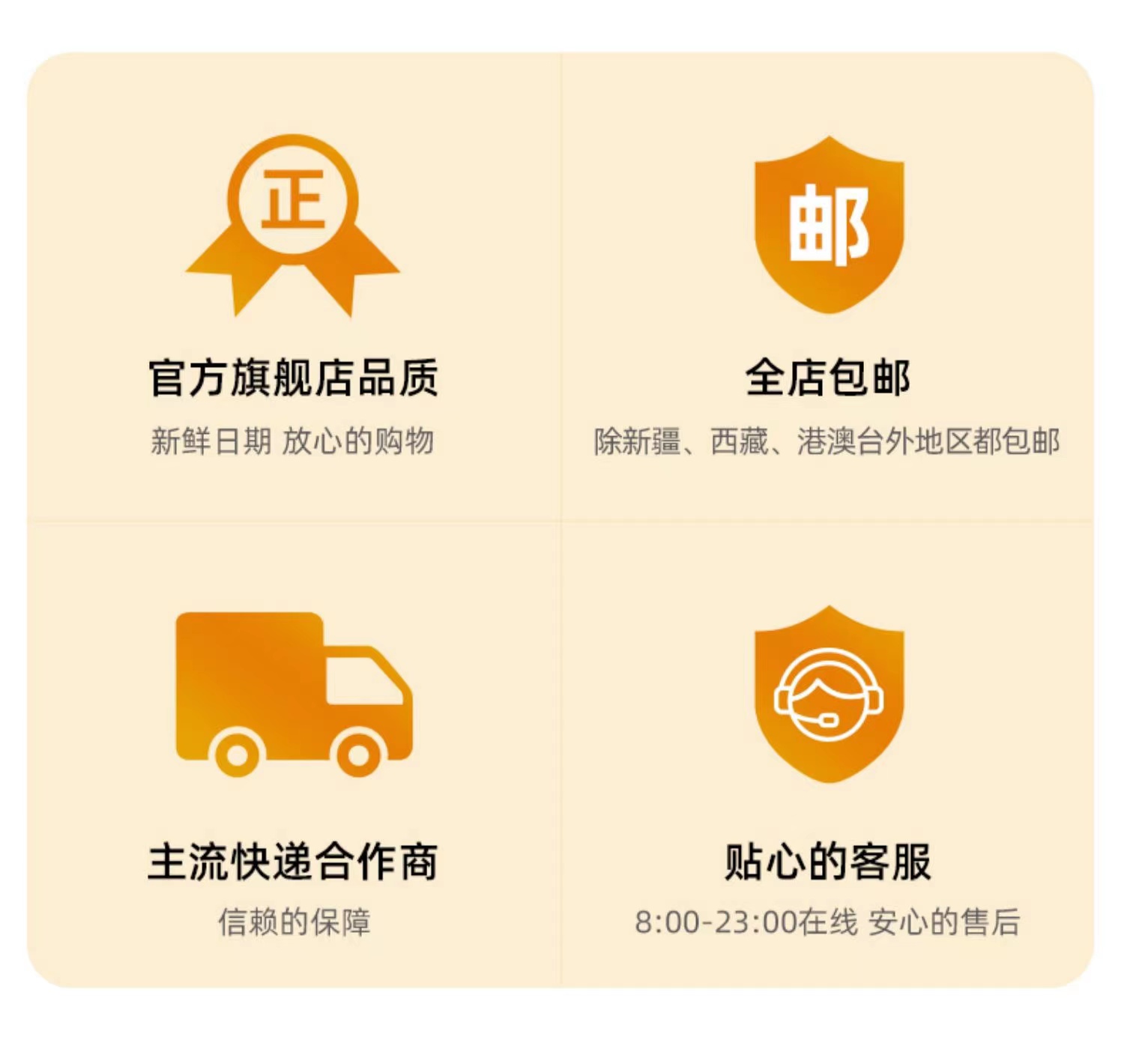 正

官方旗舰店品质

新鲜日期 放心的购物

邮

全店包邮

除新疆、西藏、港澳台外地区都包邮

主流快递合作商

信赖的保障

贴心的客服

8:00-23:00在线 安心的售后