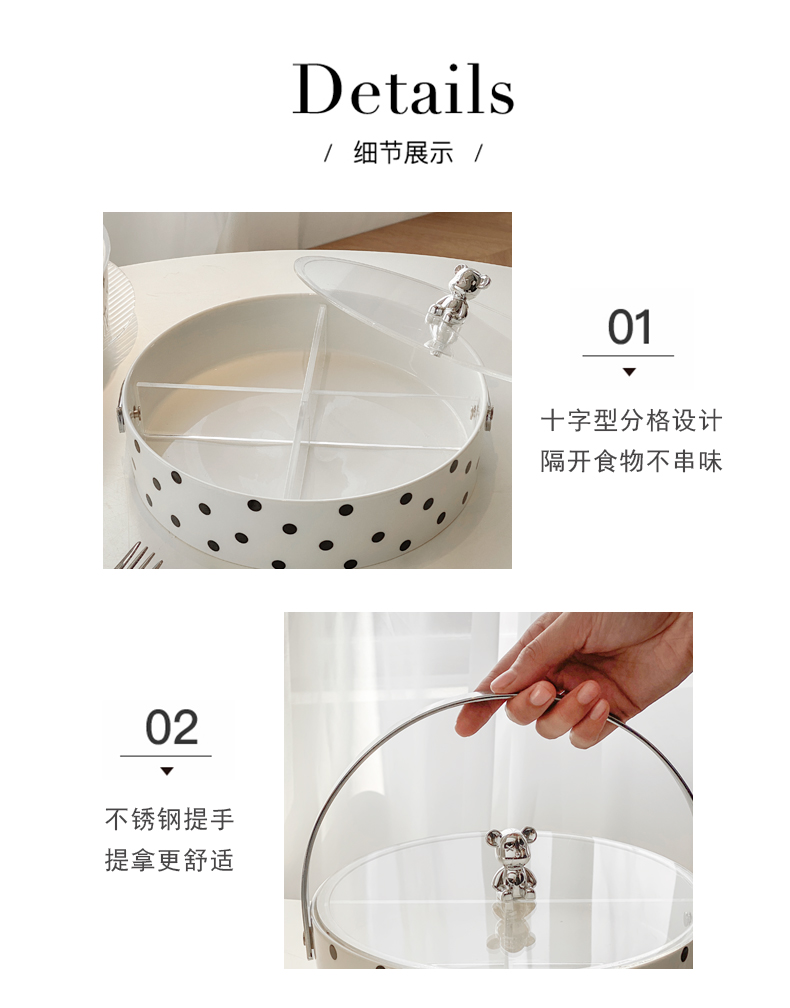 Details

/ 细节展示 /

01

十字型分格设计
隔开食物不串味

02

不锈钢提手
提拿更舒适