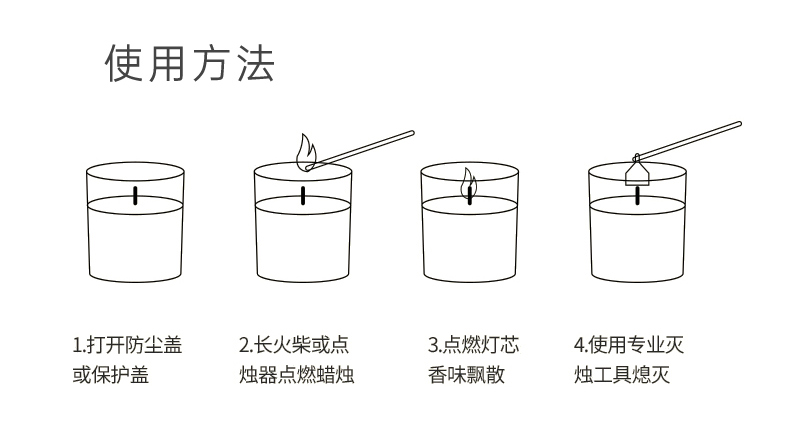 使用方法

1.打开防尘盖或保护盖

2.长火柴或点烛器点燃蜡烛

3.点燃灯芯香味飘散

4.使用专业灭烛工具熄灭