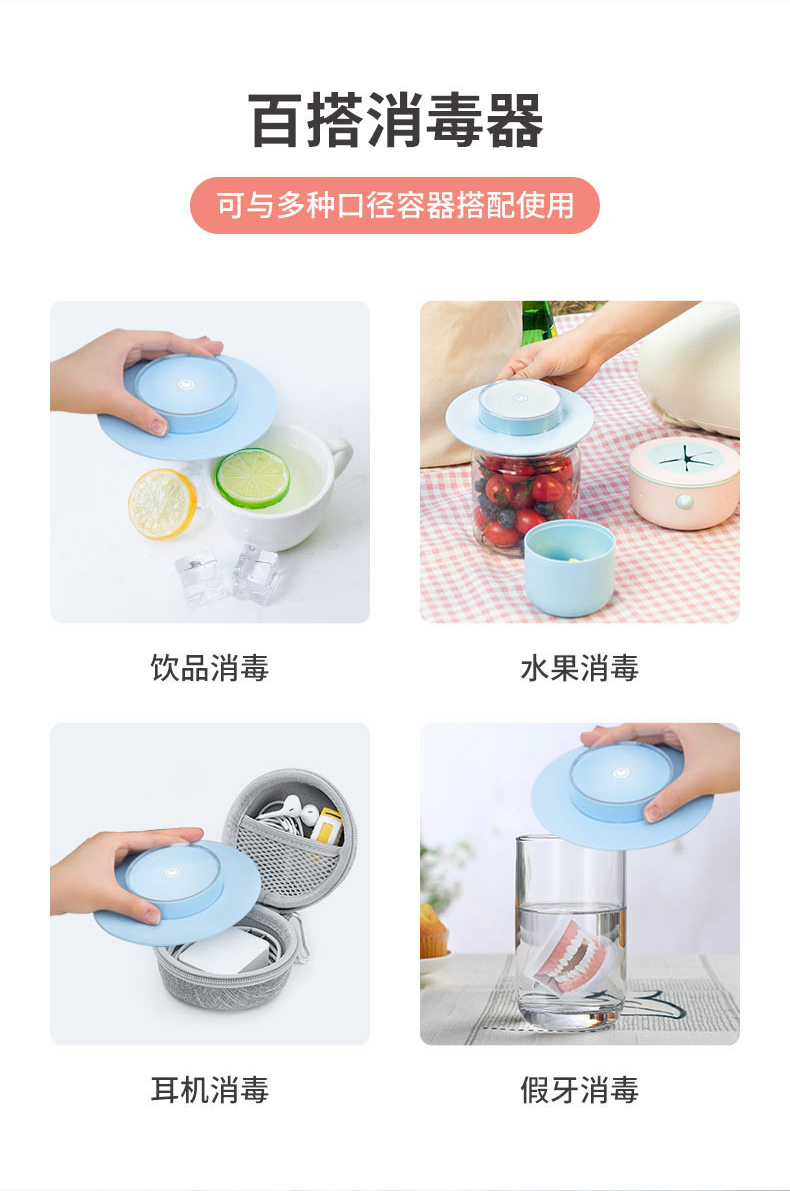 百搭消毒器

可与多种口径容器搭配使用

饮品消毒

水果消毒

耳机消毒

假牙消毒