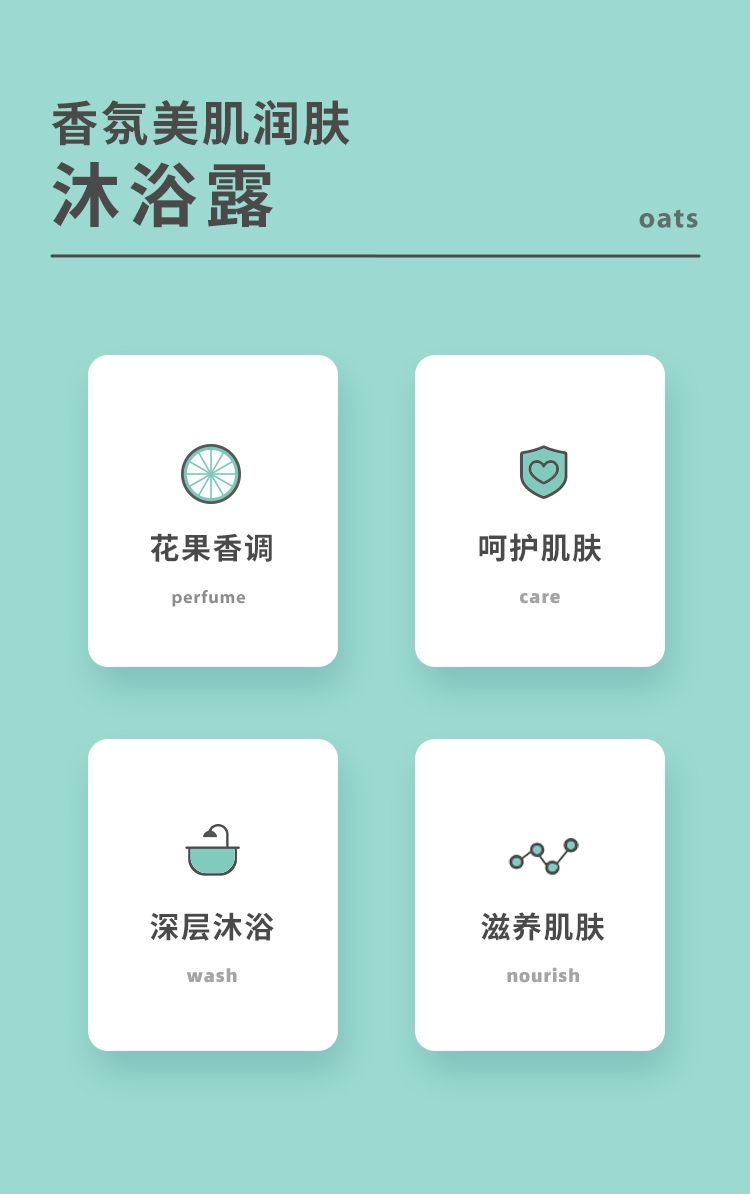 香氛美肌润肤
沐浴露

oats

花果香调
perfume

呵护肌肤
care

深层沐浴
wash

滋养肌肤
nourish