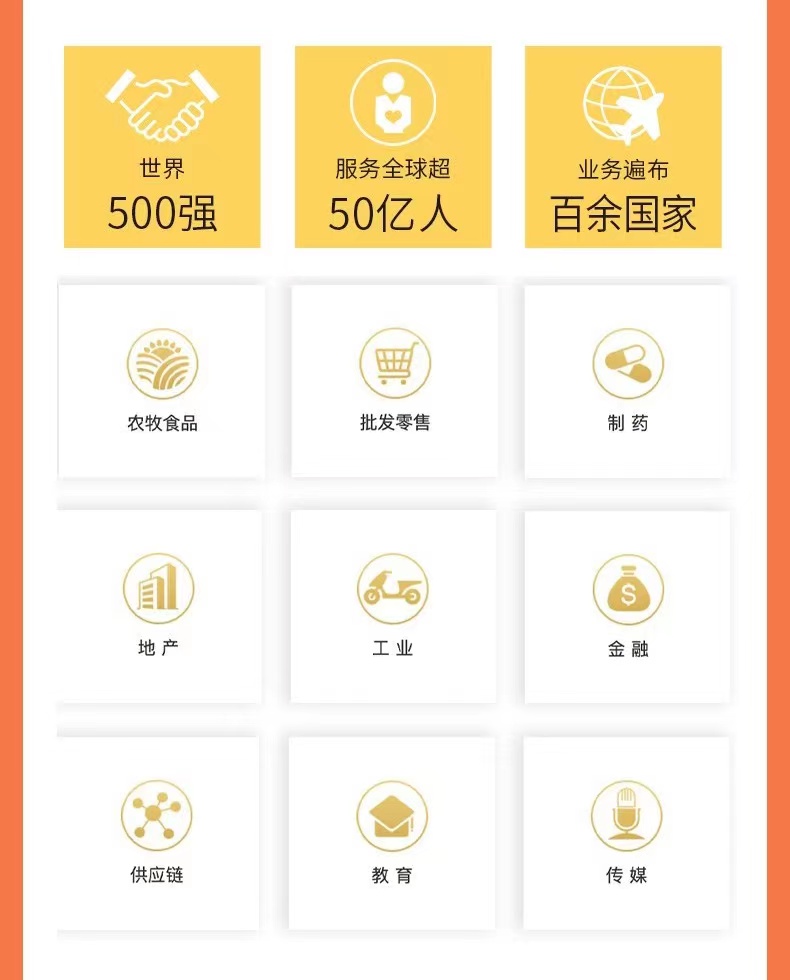 世界
500强

服务全球超
50亿人

业务遍布
百余国家

农牧食品

批发零售

制药

地产

工业

金融

供应链

教育

传媒