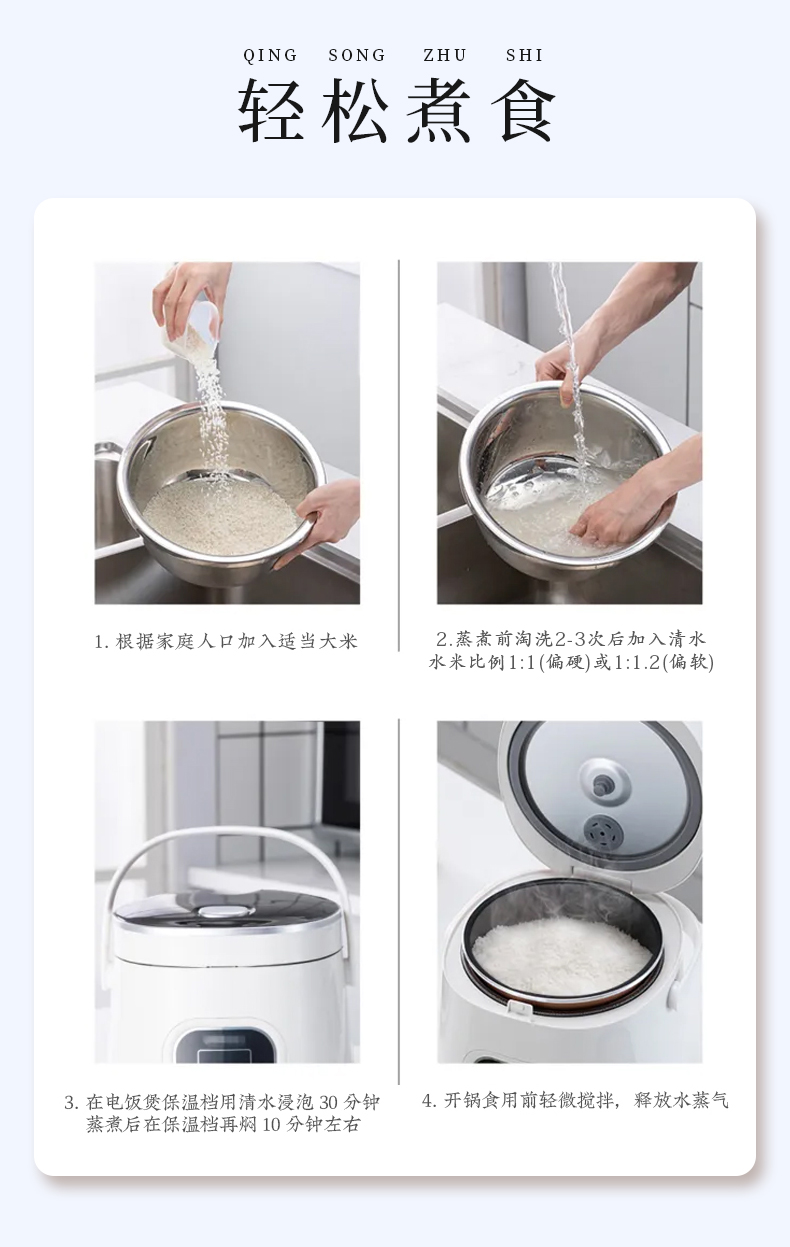 QING SONG ZHU SHI
轻松煮食

1. 根据家庭人口加入适当大米

2.蒸煮前淘洗2-3次后加入清水
水米比例1:1(偏硬)或1:1.2(偏软)

3. 在电饭煲保温档用清水浸泡 30 分钟
蒸煮后在保温档再焖 10 分钟左右

4. 开锅食用前轻微搅拌，释放水蒸气