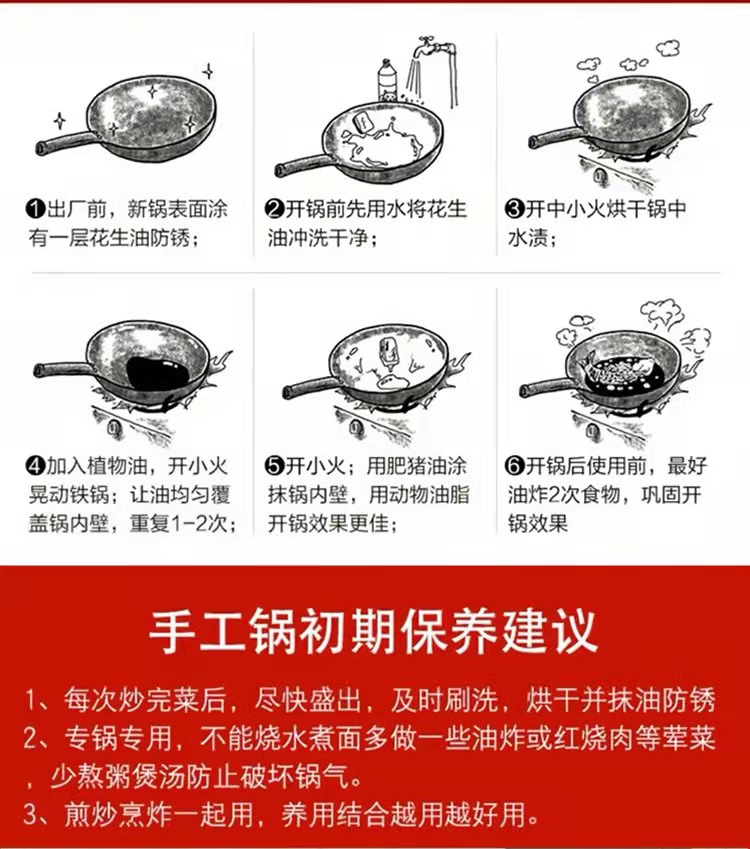 ❶出厂前，新锅表面涂有一层花生油防锈；

❷开锅前先用水将花生油冲洗干净；

❸开中小火烘干锅中水渍；

❹加入植物油，开小火晃动铁锅；让油均匀覆盖锅内壁，重复1-2次；

❺开小火；用肥猪油涂抹锅内壁，用动物油脂开锅效果更佳；

❻开锅后使用前，最好油炸2次食物，巩固开锅效果

手工锅初期保养建议

1、每次炒完菜后，尽快盛出，及时刷洗，烘干并抹油防锈

2、专锅专用，不能烧水煮面多做一些油炸或红烧肉等荤菜，少熬粥煲汤防止破坏锅气。

3、煎炒烹炸一起用，养用结合越用越好用。